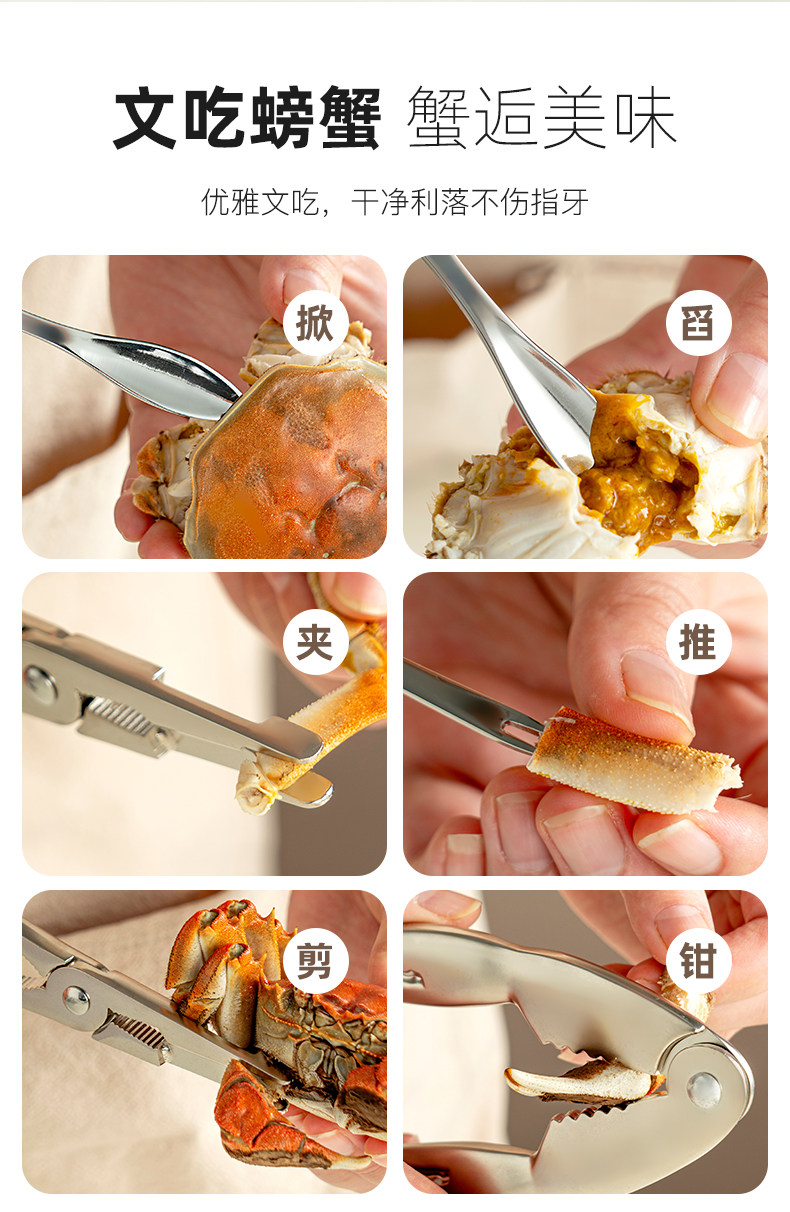 文吃螃蟹 蟹逅美味

优雅文吃，干净利落不伤指牙

掀

舀

夹

推

剪

钳