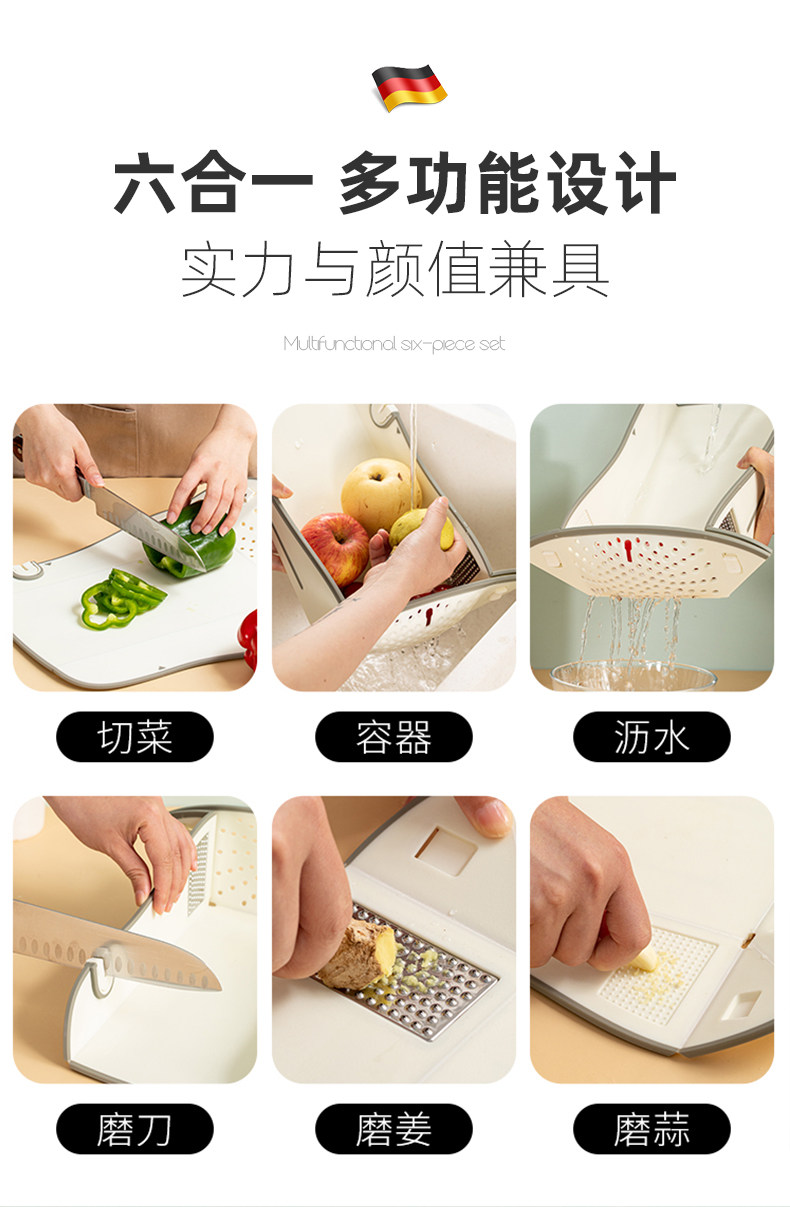 六合一 多功能设计
实力与颜值兼具

Multifunctional six-piece set

切菜

容器

沥水

磨刀

磨姜

磨蒜