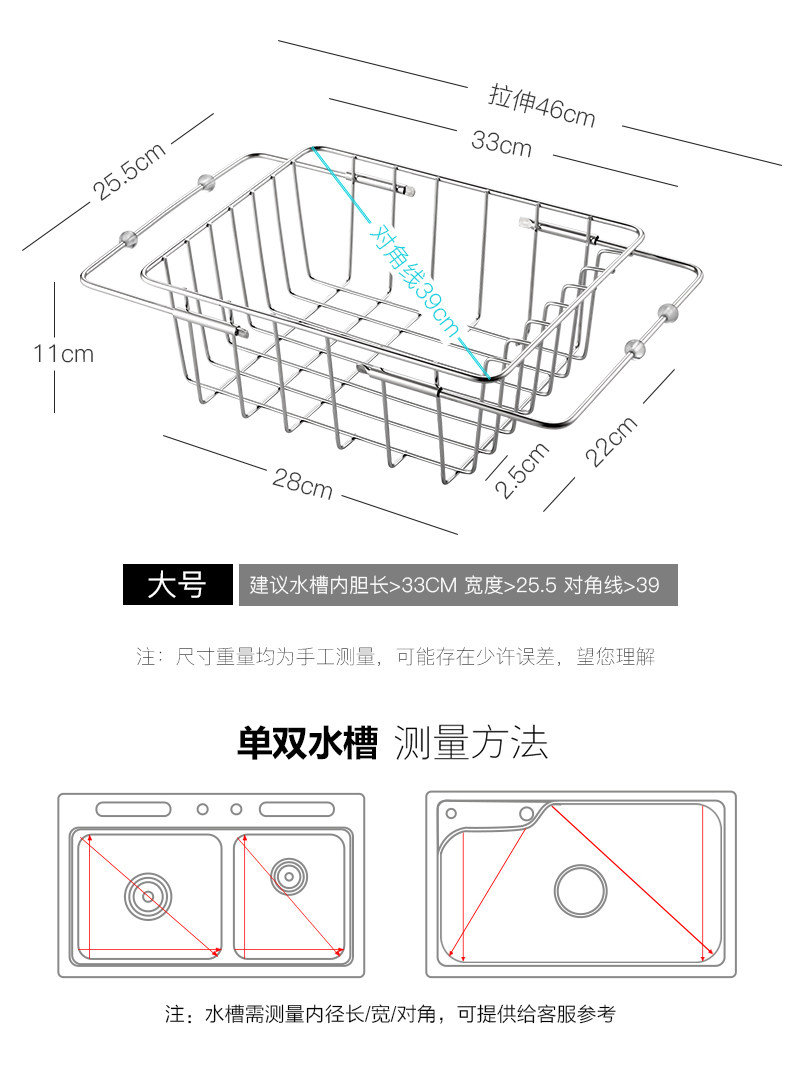 拉伸46cm

33cm

25.5cm

对角线39cm

11cm

28cm

2.5cm

22cm

大号

建议水槽内胆长>33CM 宽度>25.5 对角线>39

注：尺寸重量均为手工测量，可能存在少许误差，望您理解

单双水槽 测量方法

注：水槽需测量内径长/宽/对角，可提供给客服参考