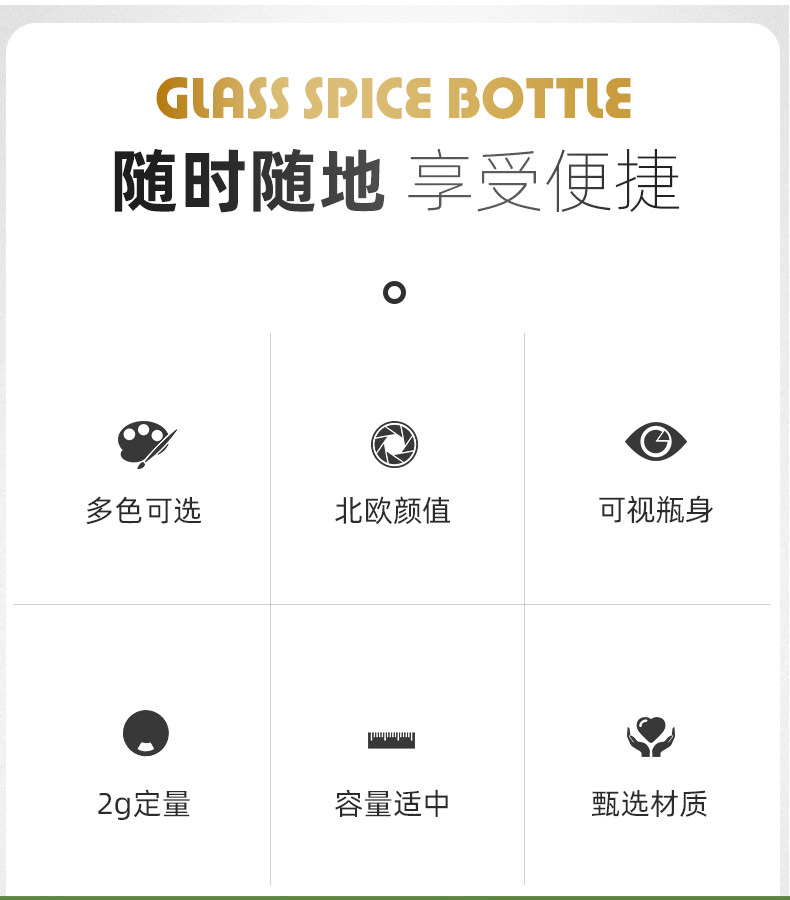 GLASS SPICE BOTTLE

随时随地 享受便捷

多色可选

北欧颜值

可视瓶身

2g定量

容量适中

甄选材质