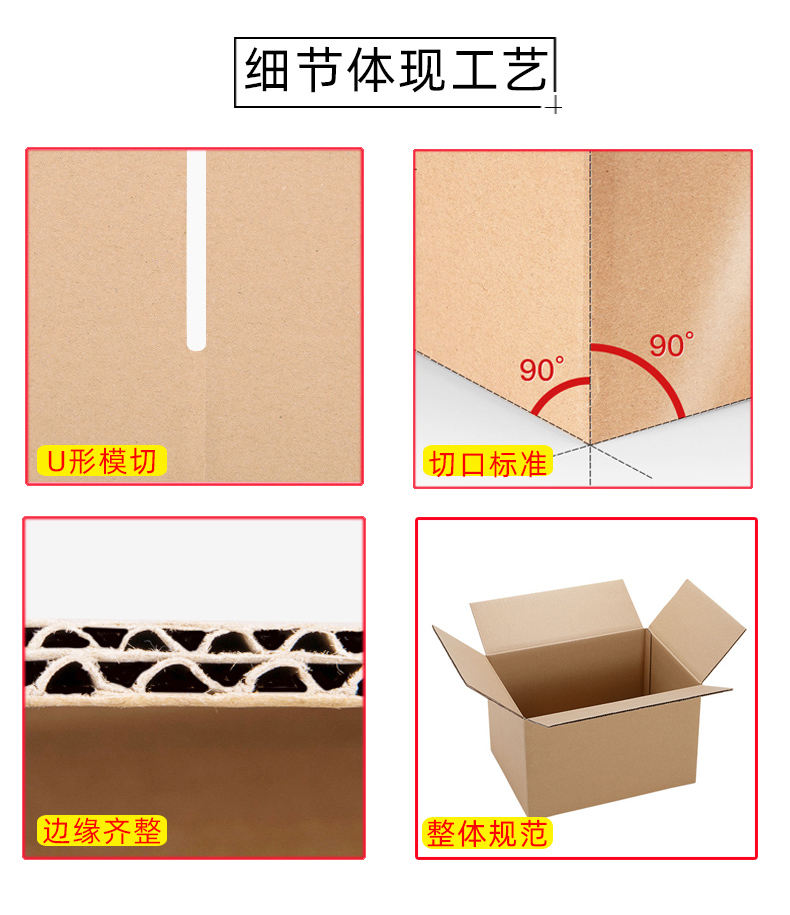 细节体现工艺

U形模切

90°
90°
切口标准

边缘齐整

整体规范