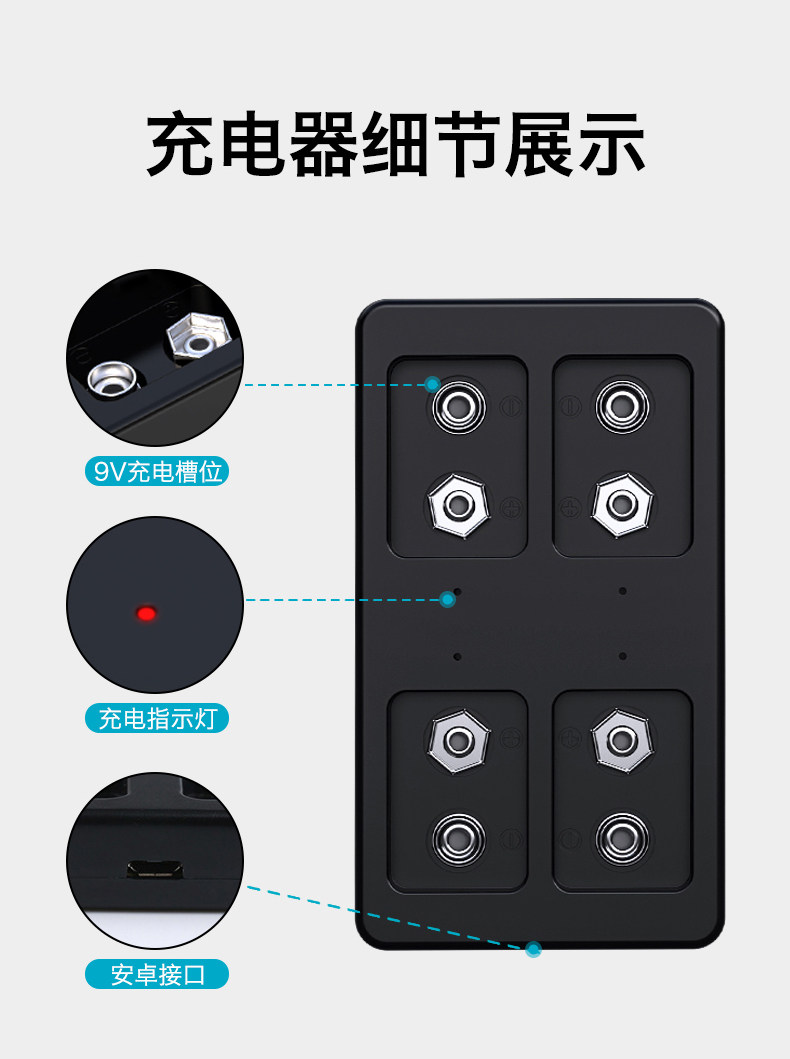 充电器细节展示

9V充电槽位

充电指示灯

安卓接口