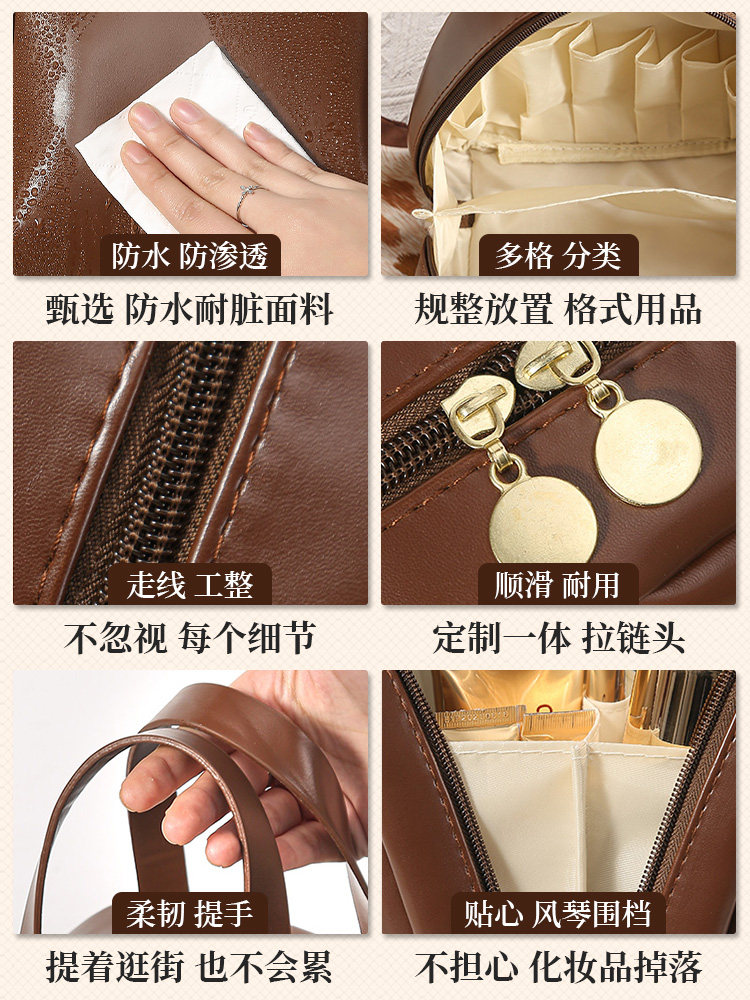 防水 防渗透
甄选 防水耐脏面料

多格 分类
规整放置 格式用品

走线 工整
不忽视 每个细节

顺滑 耐用
定制一体 拉链头

柔韧 提手
提着逛街 也不会累

贴心 风琴围档
不担心 化妆品掉落