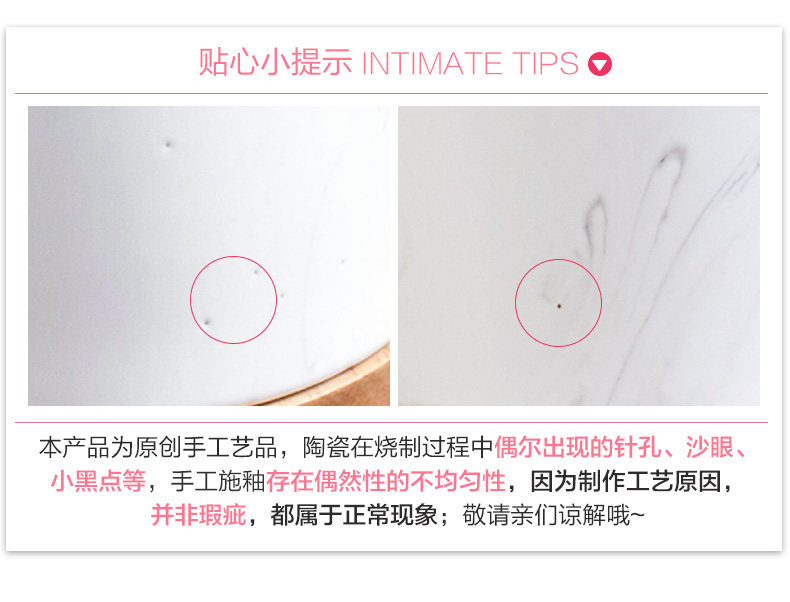 贴心小提示 INTIMATE TIPS

本产品为原创手工艺品，陶瓷在烧制过程中偶尔出现的针孔、沙眼、小黑点等，手工施釉存在偶然性的不均匀性，因为制作工艺原因，并非瑕疵，都属于正常现象；敬请亲们谅解哦~