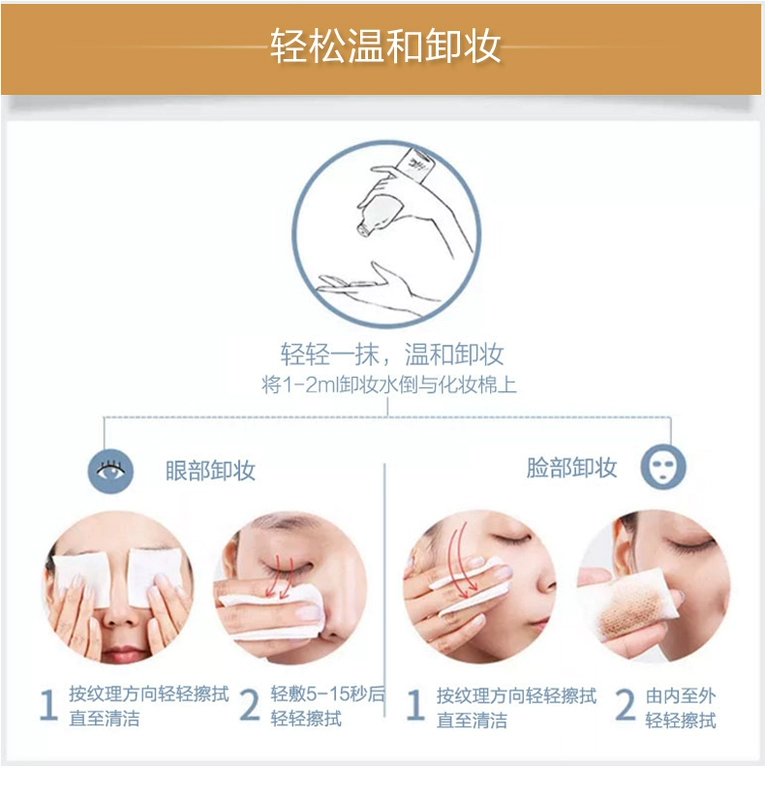 轻松温和卸妆

轻轻一抹，温和卸妆
将1-2ml卸妆水倒与化妆棉上

眼部卸妆

1 按纹理方向轻轻擦拭直至清洁

2 轻敷5-15秒后轻轻擦拭

脸部卸妆

1 按纹理方向轻轻擦拭直至清洁

2 由内至外轻轻擦拭