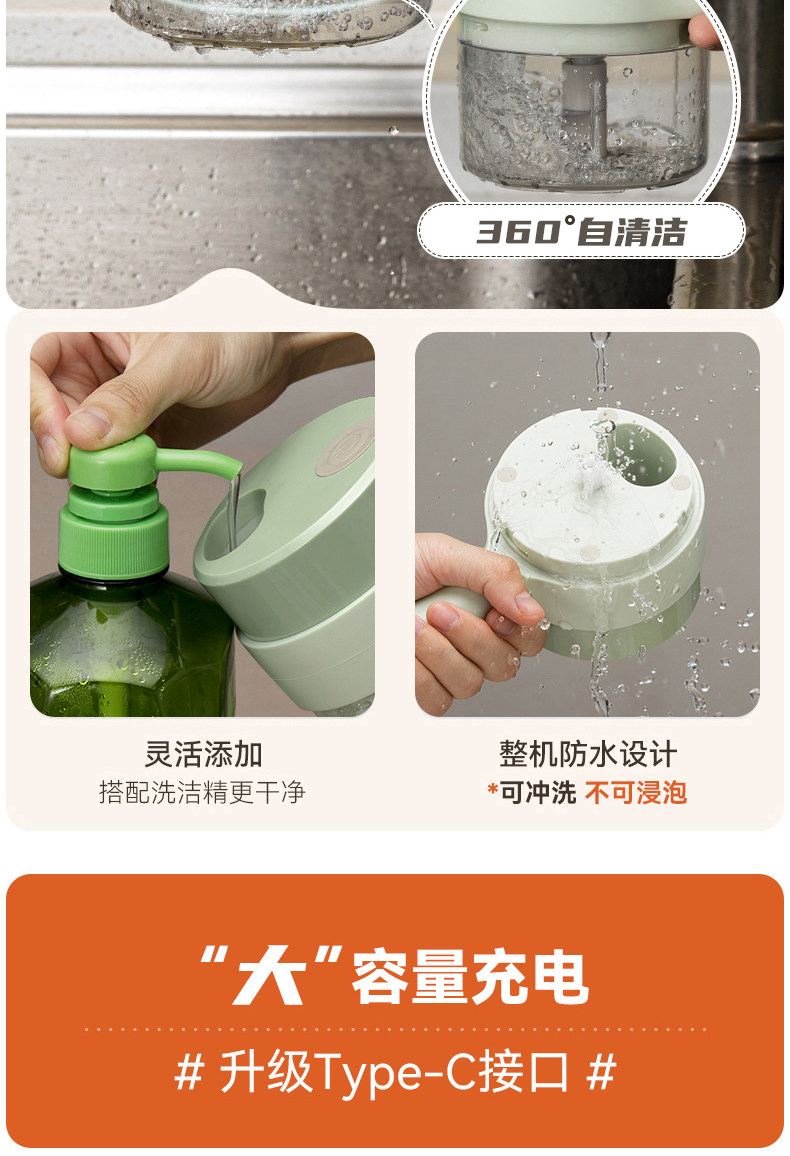 360°自清洁

灵活添加
搭配洗洁精更干净

整机防水设计
*可冲洗 不可浸泡

“大”容量充电
# 升级Type-C接口 #