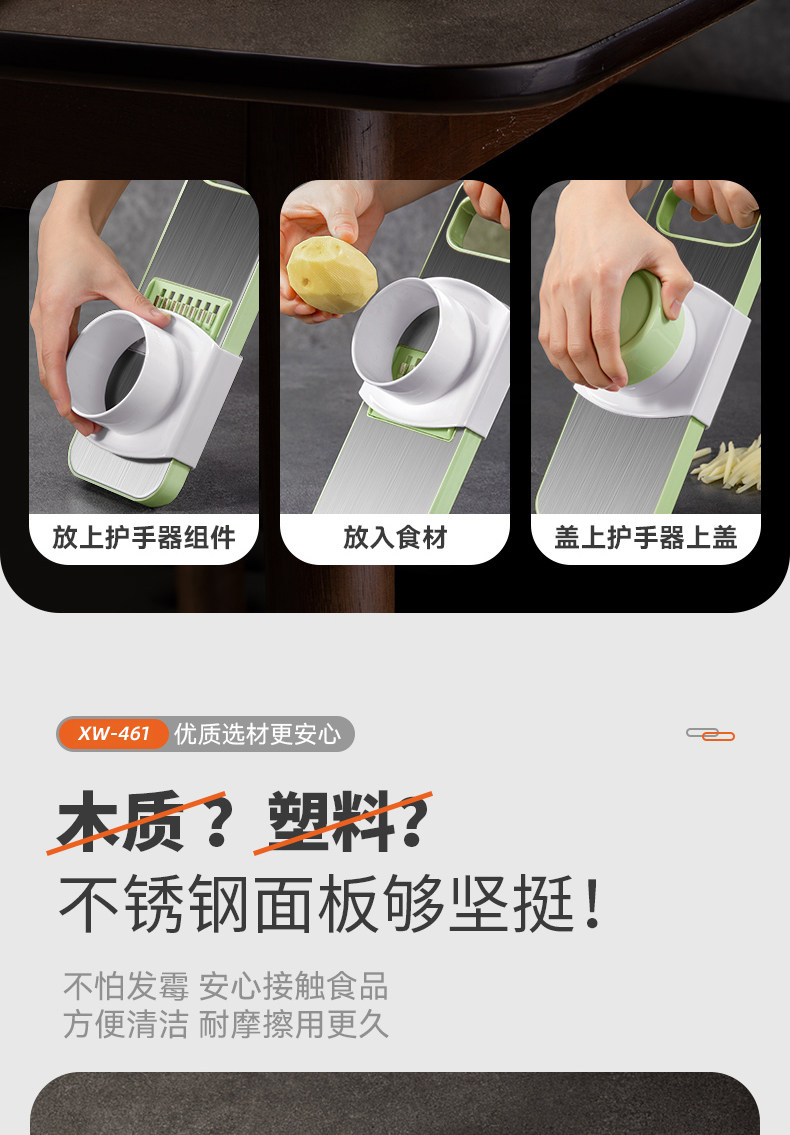 放上护手器组件

放入食材

盖上护手器上盖

XW-461 优质选材更安心

木质？塑料？

不锈钢面板够坚挺！

不怕发霉 安心接触食品
方便清洁 耐摩擦用更久