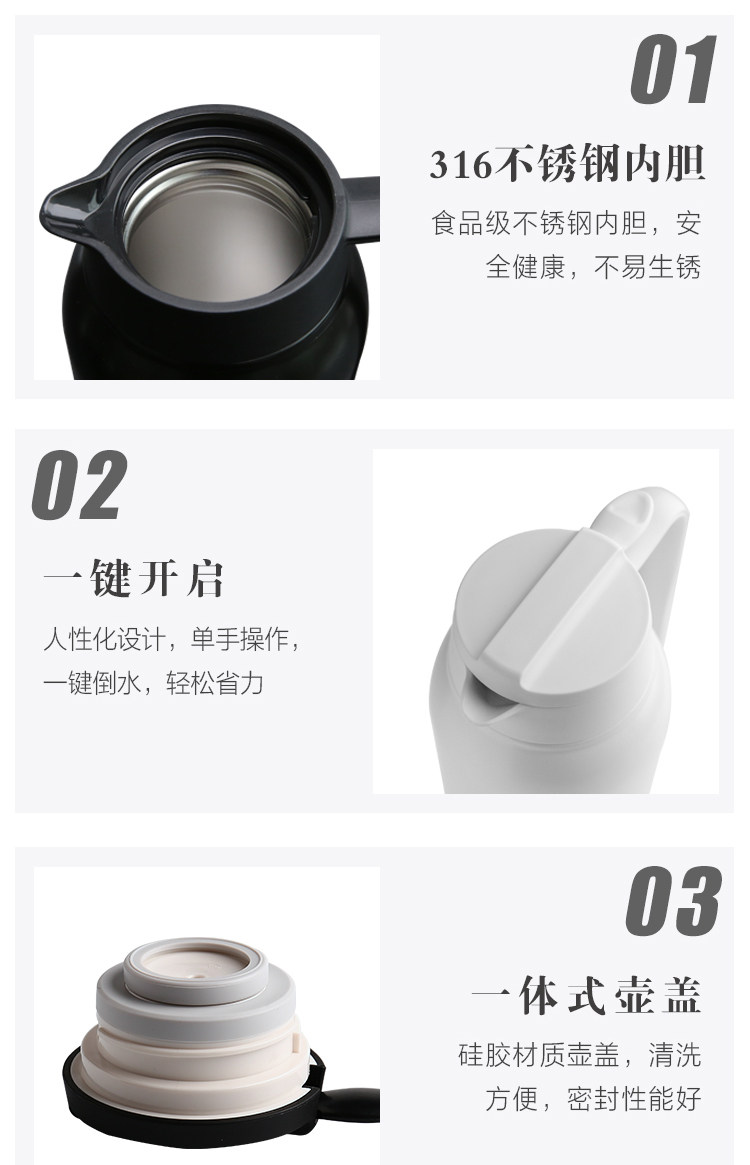 01

316不锈钢内胆

食品级不锈钢内胆，安全健康，不易生锈

02

一键开启

人性化设计，单手操作，一键倒水，轻松省力

03

一体式壶盖

硅胶材质壶盖，清洗方便，密封性能好