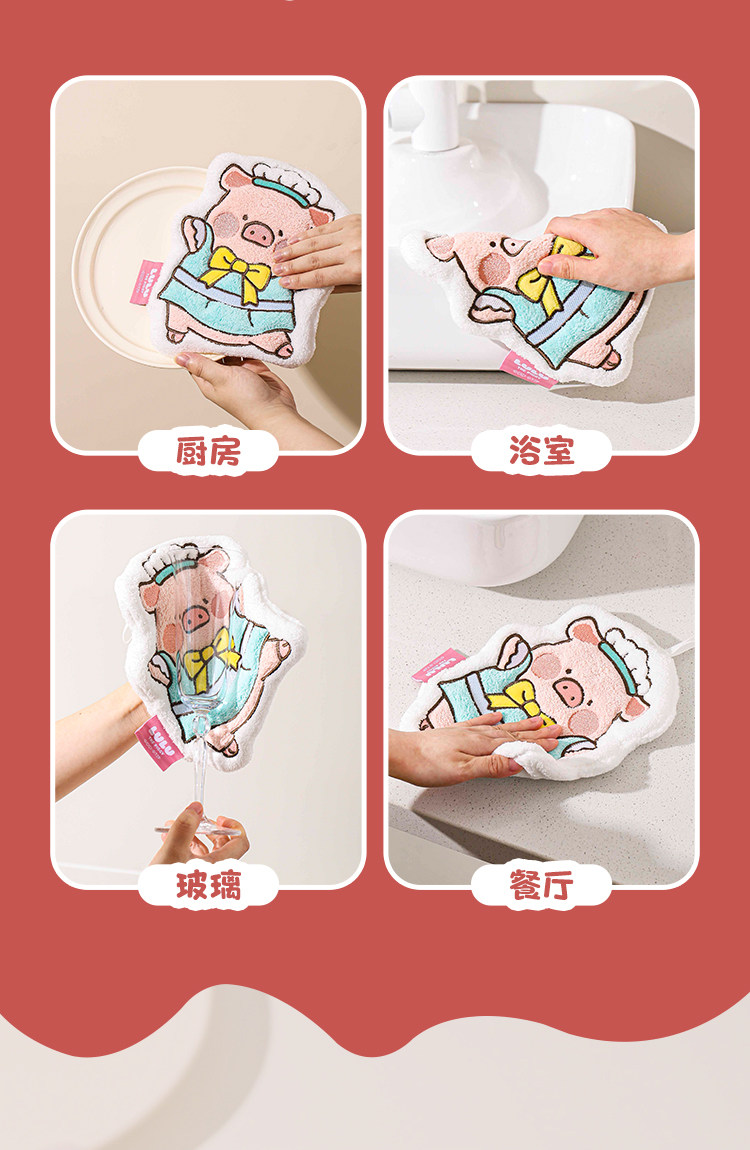 厨房

浴室

玻璃

餐厅