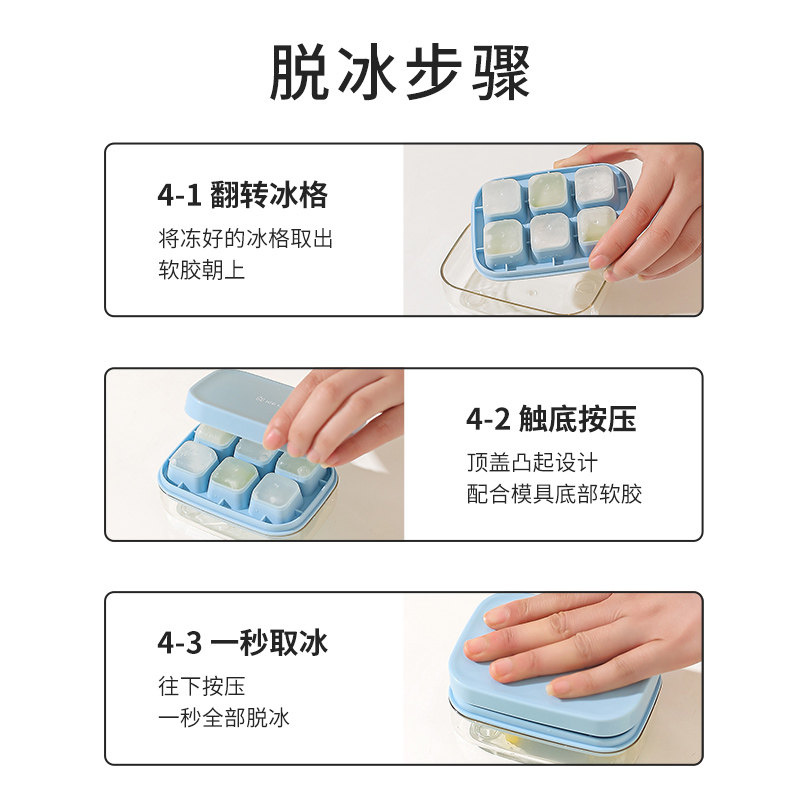 脱冰步骤

4-1 翻转冰格

将冻好的冰格取出
软胶朝上

4-2 触底按压

顶盖凸起设计
配合模具底部软胶

4-3 一秒取冰

往下按压
一秒全部脱冰