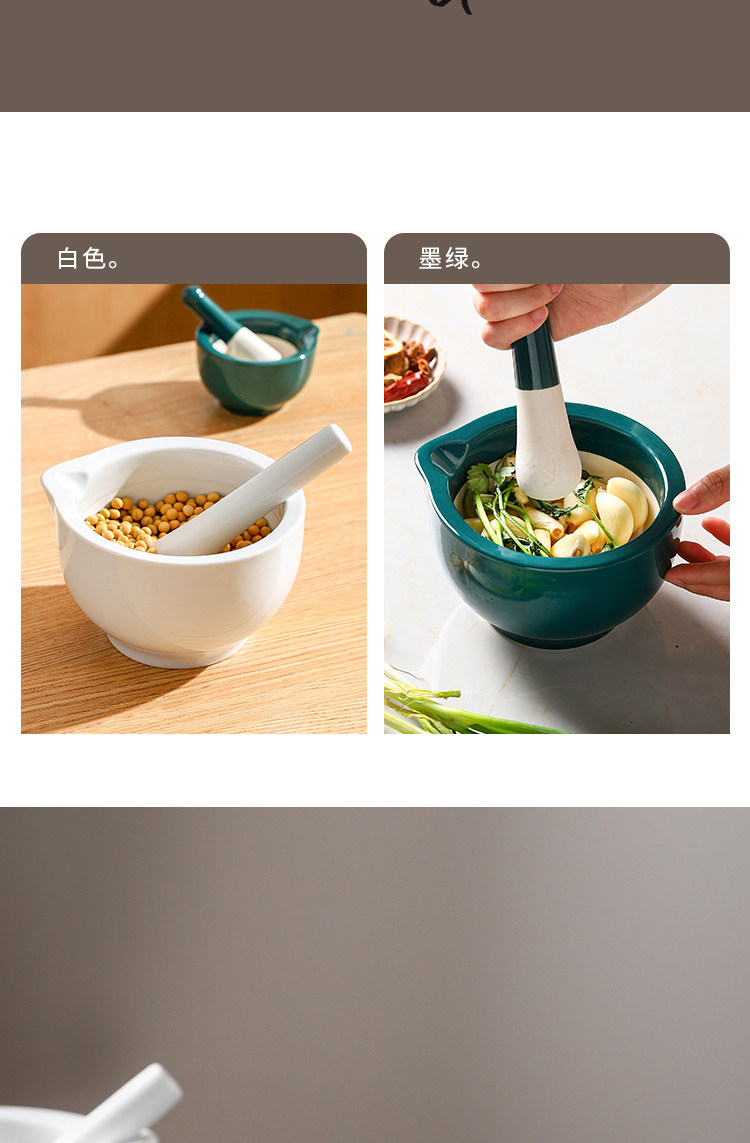 白色。

墨绿。