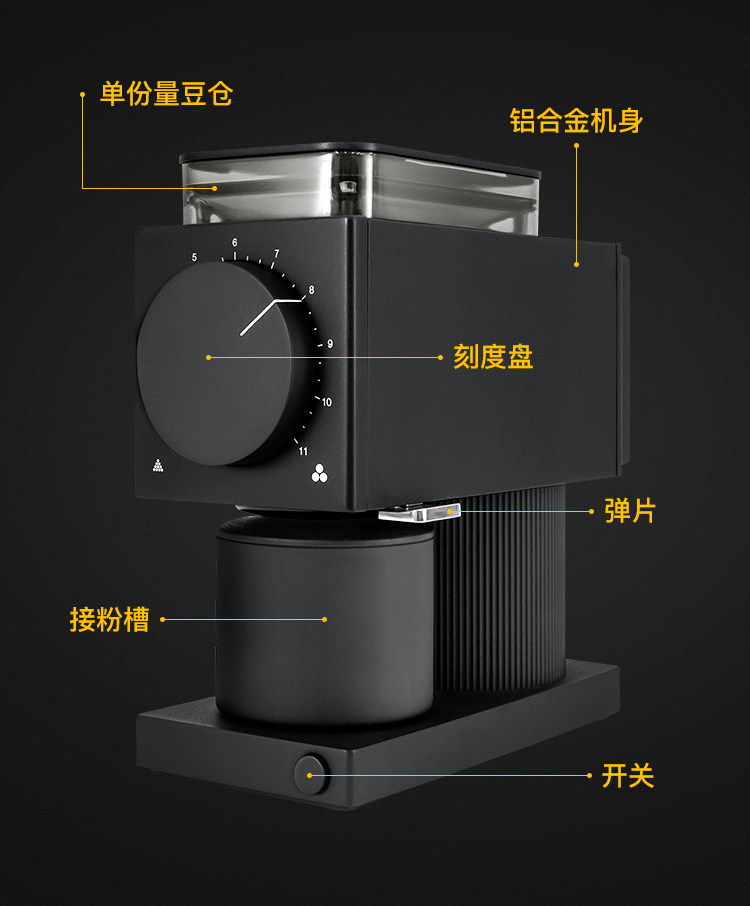 单份量豆仓

铝合金机身

5
6
7
8
9
10
11

刻度盘

弹片

接粉槽

开关