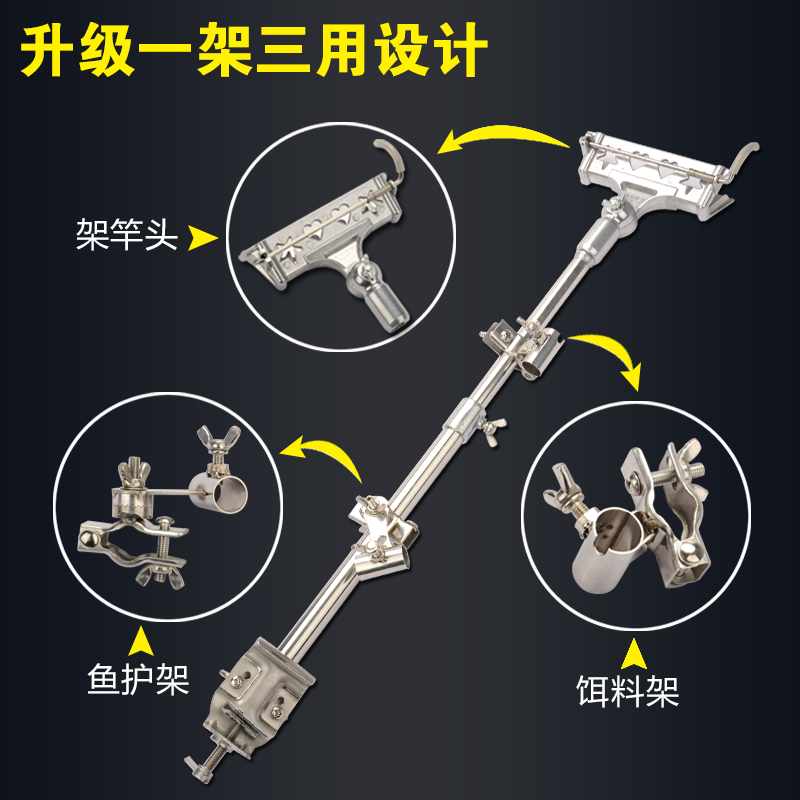 升级一架三用设计

架竿头

鱼护架

饵料架