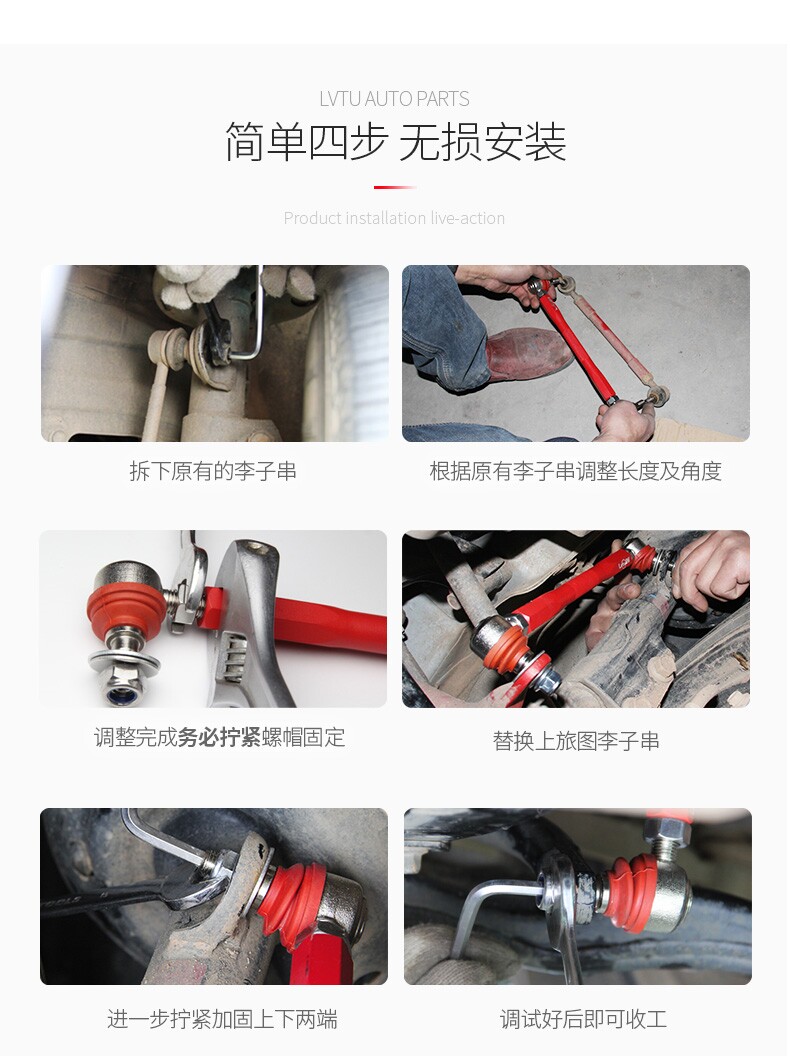 LVTU AUTO PARTS

简单四步 无损安装

Product installation live-action

拆下原有的李子串

根据原有李子串调整长度及角度

调整完成务必拧紧螺帽固定

替换上旅图李子串

进一步拧紧加固上下两端

调试好后即可收工