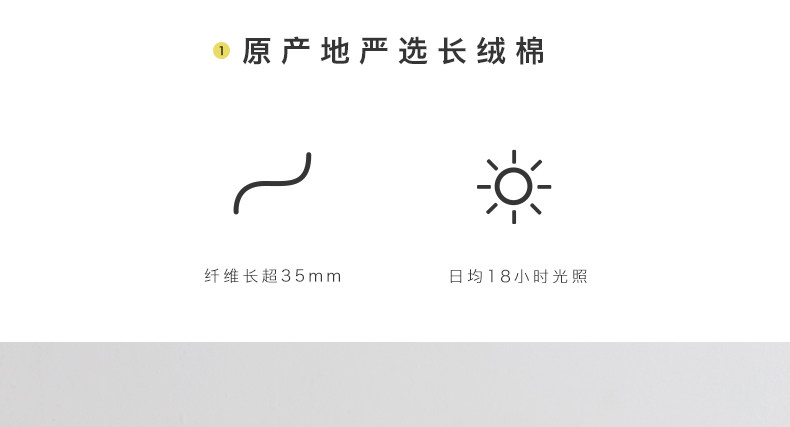 1 原产地严选长绒棉

纤维长超35mm

日均18小时光照