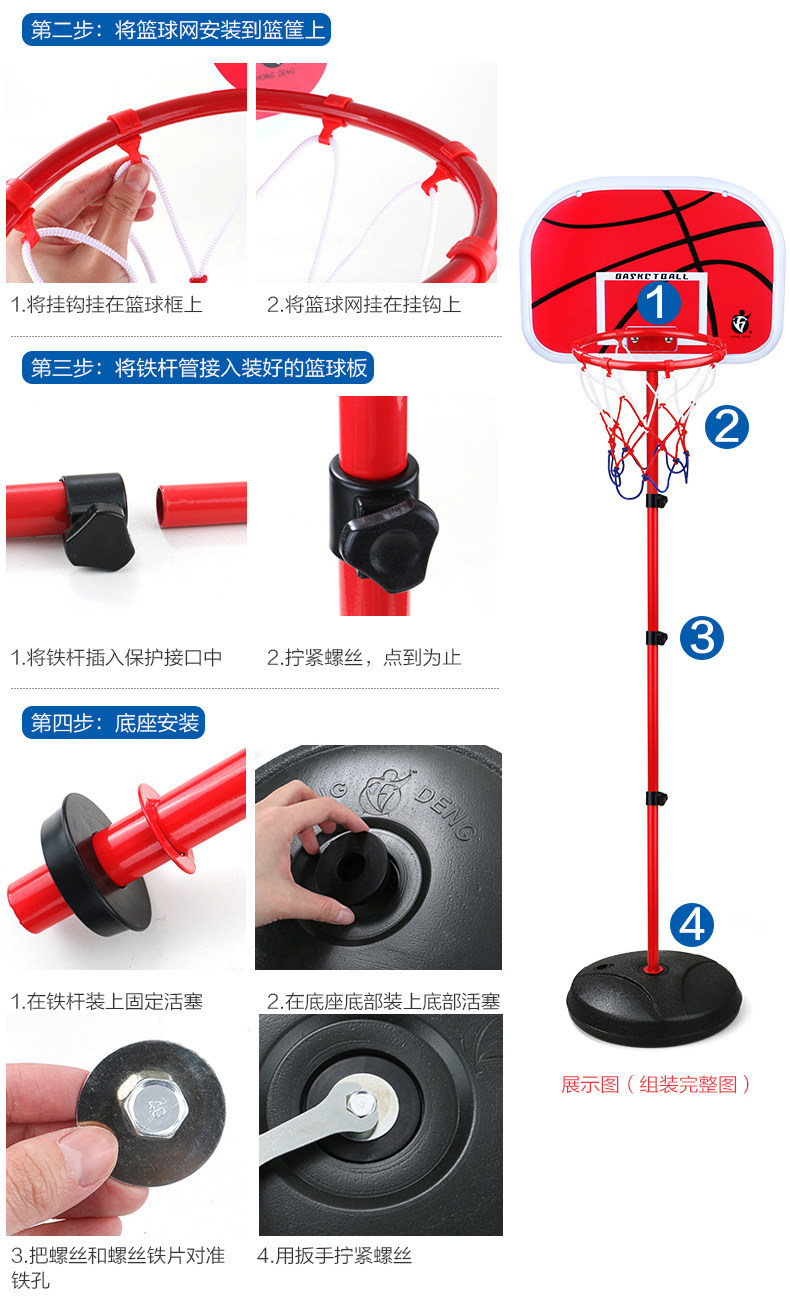 第二步：将篮球网安装到篮筐上

HONG DENG

1.将挂钩挂在篮球框上

2.将篮球网挂在挂钩上

第三步：将铁杆管接入装好的篮球板

1.将铁杆插入保护接口中

2.拧紧螺丝，点到为止

第四步：底座安装

G DENG

1.在铁杆装上固定活塞

2.在底座底部装上底部活塞

3.把螺丝和螺丝铁片对准铁孔

4.用扳手拧紧螺丝

BASKETBALL

1

2

3

4

展示图（组装完整图）