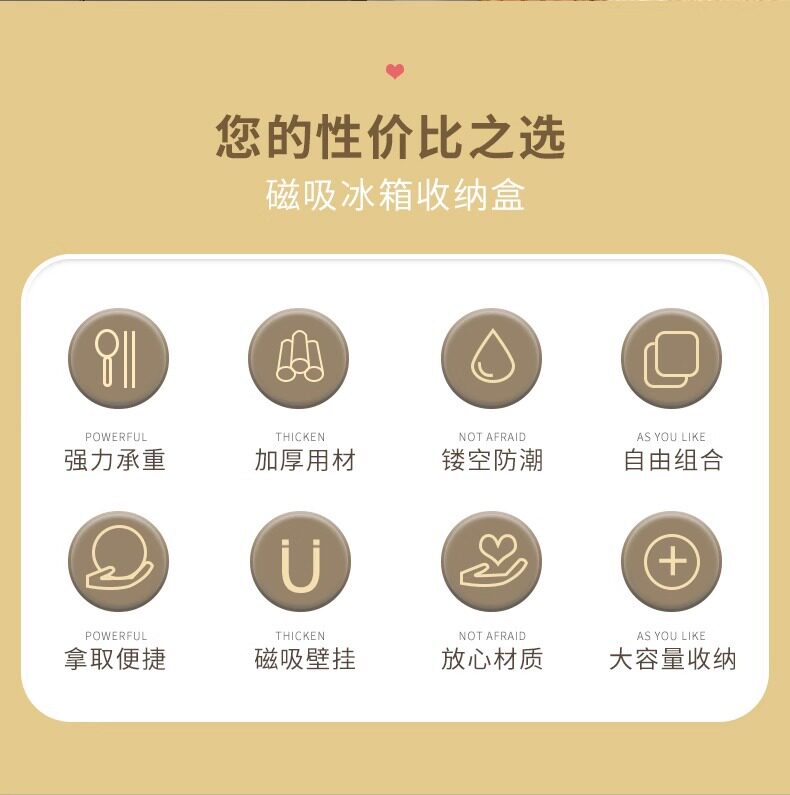 您的性价比之选
磁吸冰箱收纳盒

POWERFUL
强力承重

THICKEN
加厚用材

NOT AFRAID
镂空防潮

AS YOU LIKE
自由组合

POWERFUL
拿取便捷

THICKEN
磁吸壁挂

NOT AFRAID
放心材质

AS YOU LIKE
大容量收纳