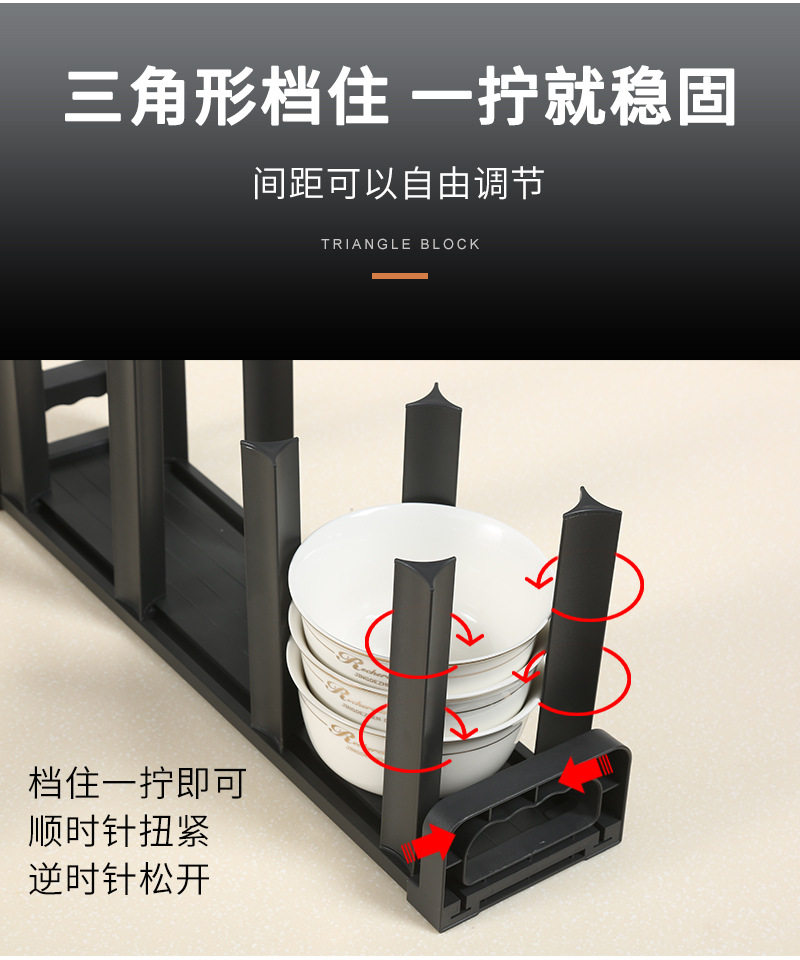 三角形档住 一拧就稳固

间距可以自由调节

TRIANGLE BLOCK

档住一拧即可
顺时针扭紧
逆时针松开