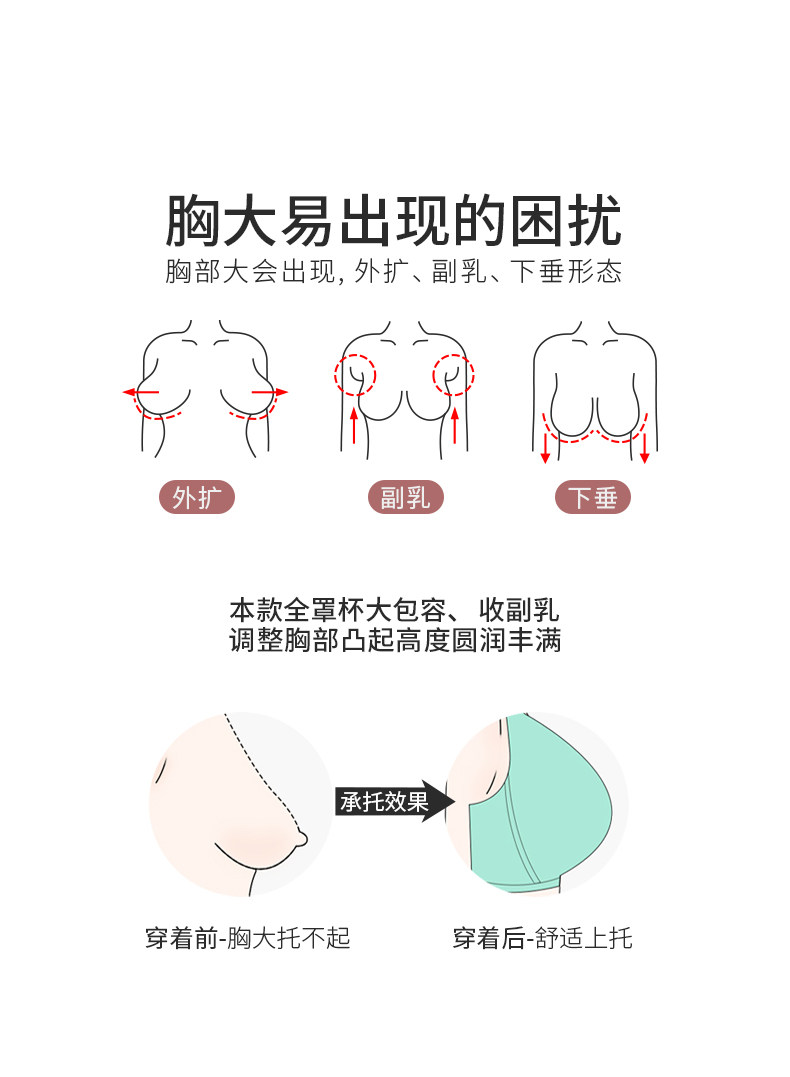 胸大易出现的困扰

胸部大会出现, 外扩、副乳、下垂形态

外扩

副乳

下垂

本款全罩杯大包容、收副乳
调整胸部凸起高度圆润丰满

承托效果

穿着前-胸大托不起

穿着后-舒适上托