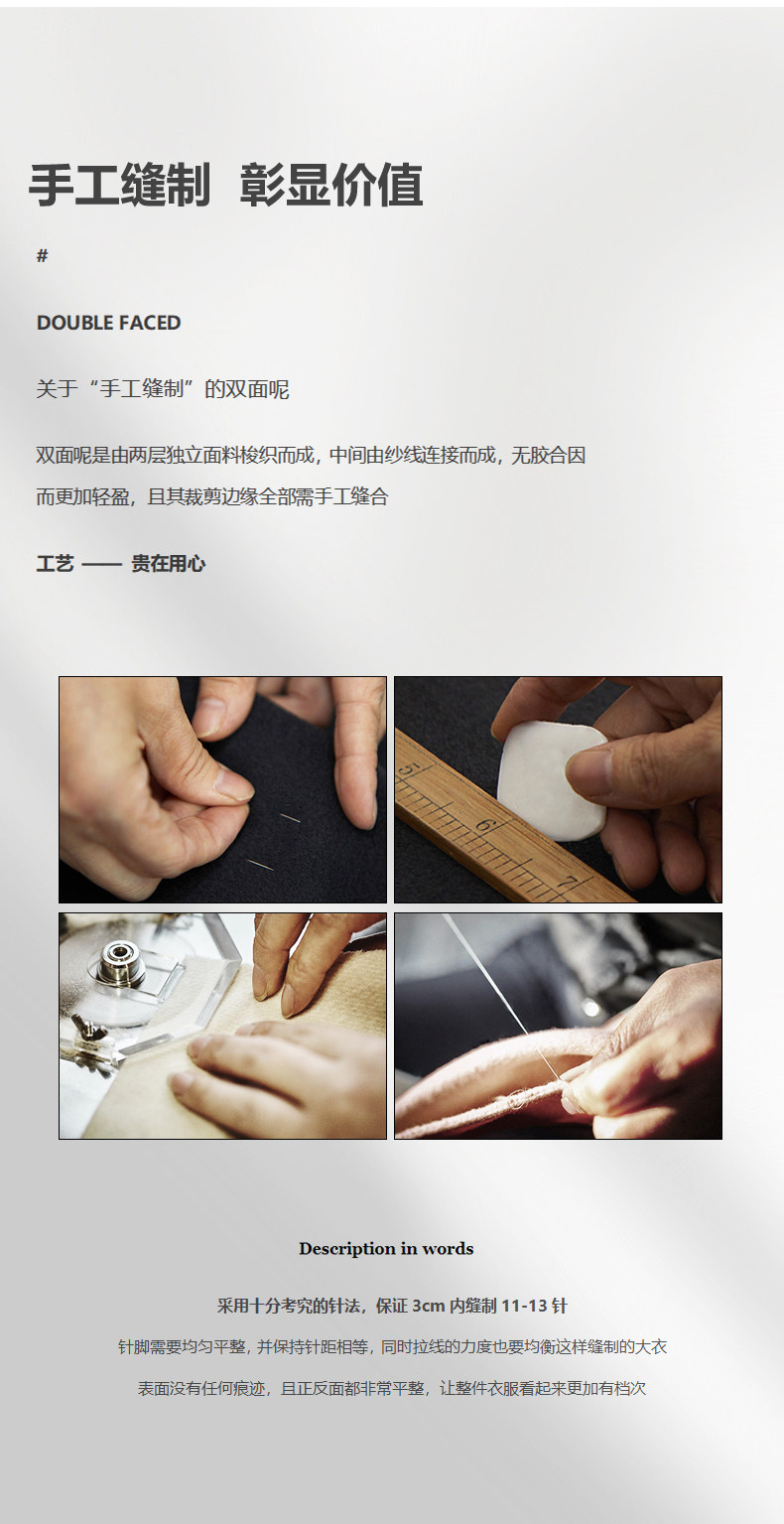 手工缝制 彰显价值

#

DOUBLE FACED

关于“手工缝制”的双面呢

双面呢是由两层独立面料梭织而成，中间由纱线连接而成，无胶合因而更加轻盈，且其裁剪边缘全部需手工缝合

工艺 —— 贵在用心

5

6

7

Description in words

采用十分考究的针法，保证 3cm 内缝制 11-13 针

针脚需要均匀平整，并保持针距相等，同时拉线的力度也要均衡这样缝制的大衣

表面没有任何痕迹，且正反面都非常平整，让整件衣服看起来更加有档次