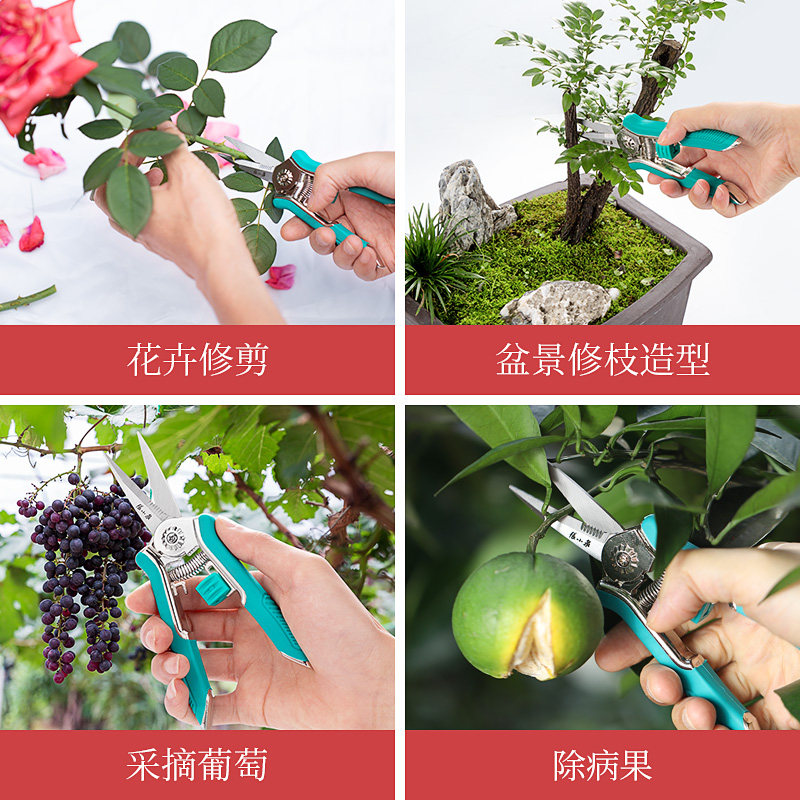 花卉修剪

盆景修枝造型

张小泉

采摘葡萄

张小泉

除病果