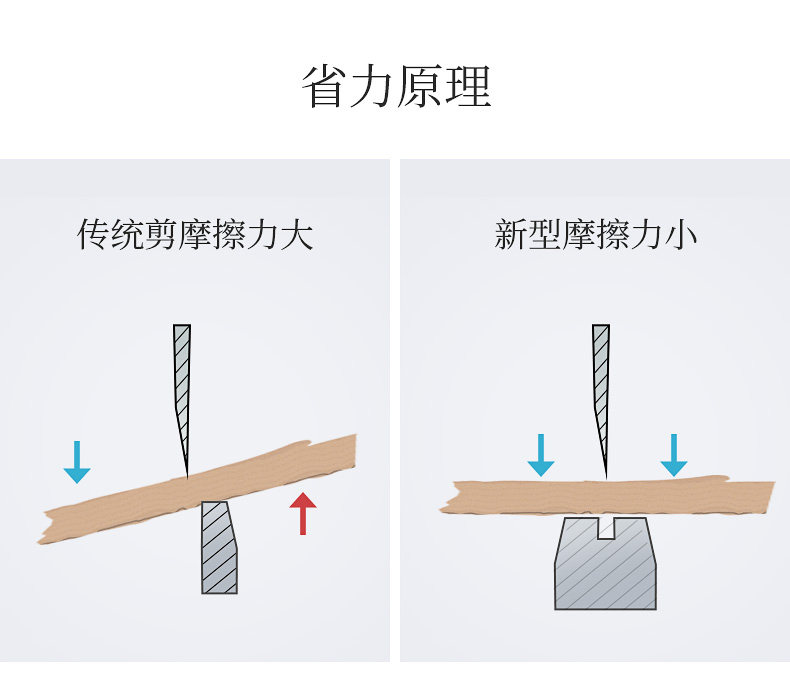 省力原理

传统剪摩擦力大

新型摩擦力小