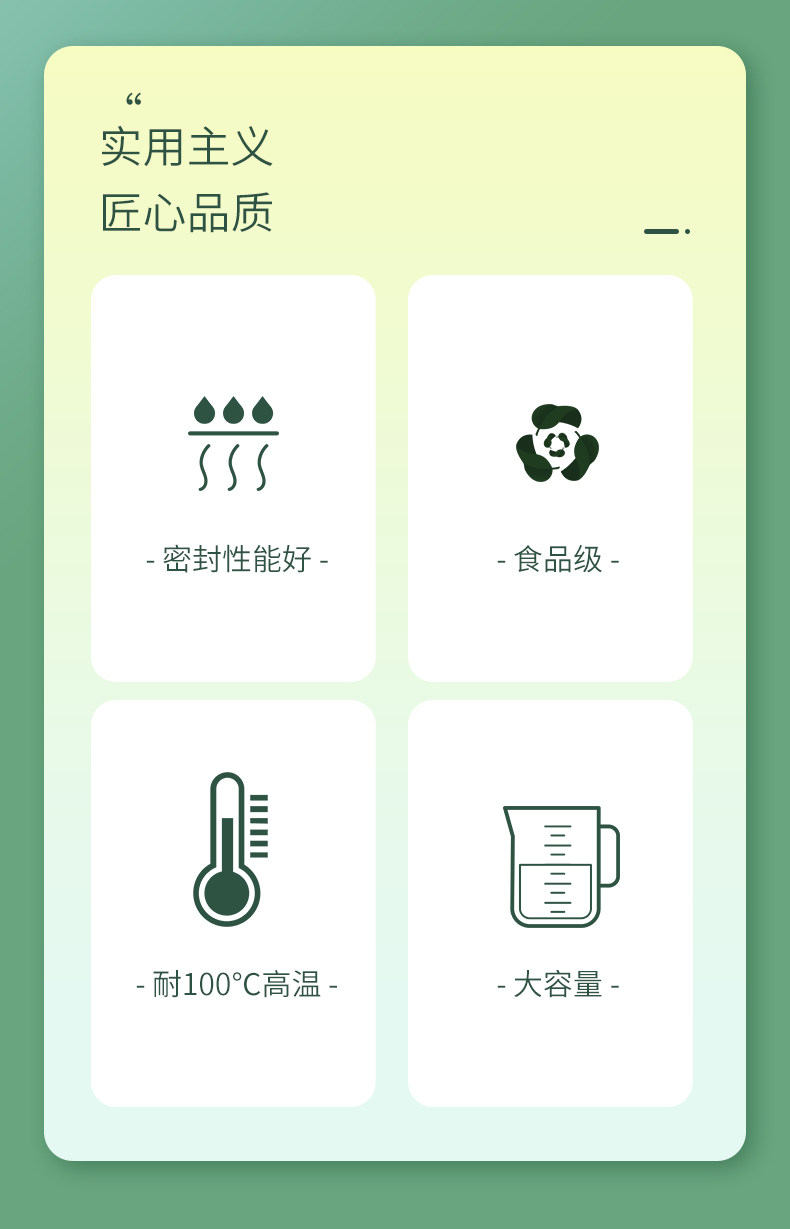 “
实用主义
匠心品质

- 密封性能好 -

- 食品级 -

- 耐100℃高温 -

- 大容量 -