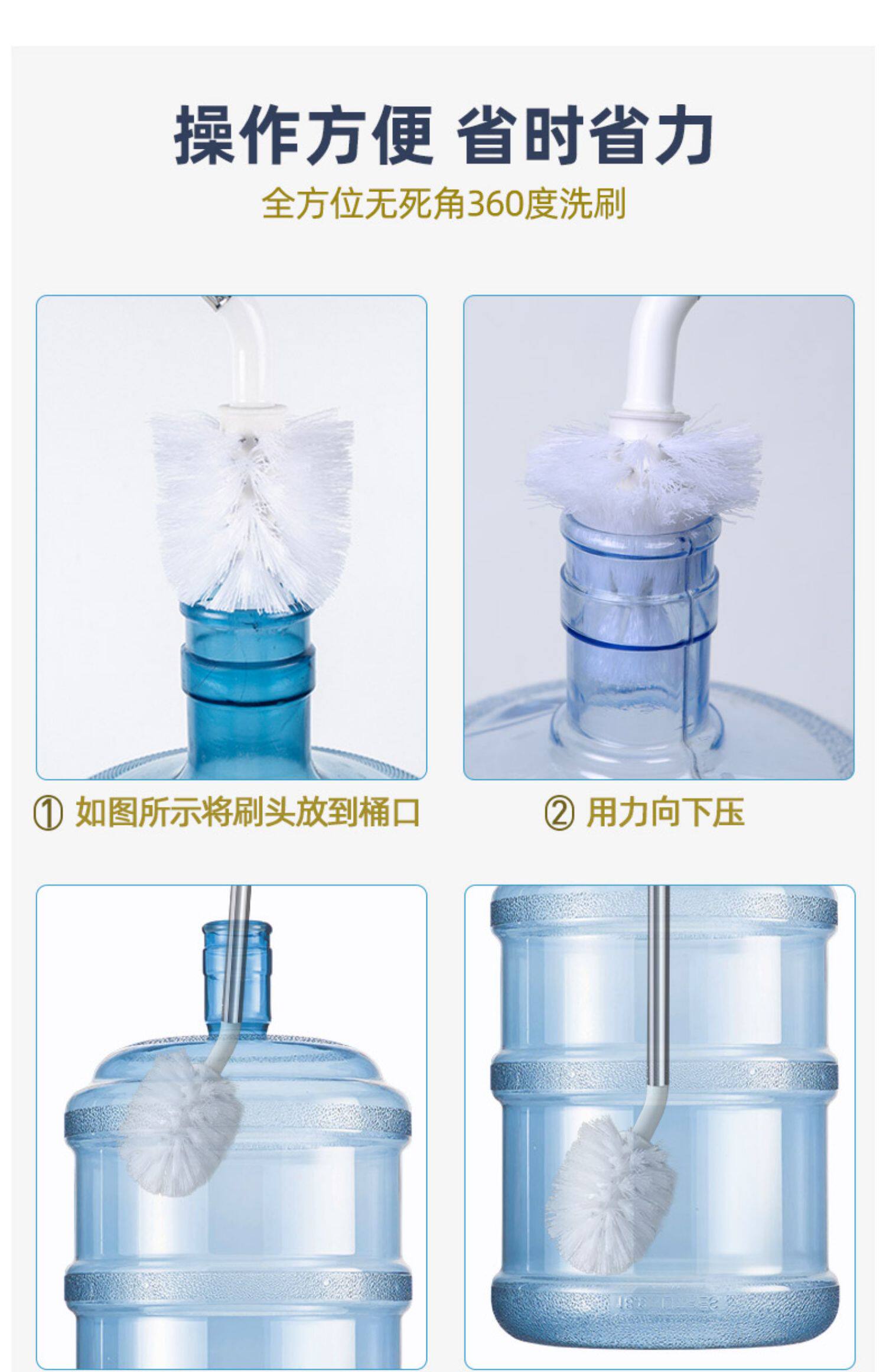 操作方便 省时省力

全方位无死角360度洗刷

① 如图所示将刷头放到桶口

② 用力向下压