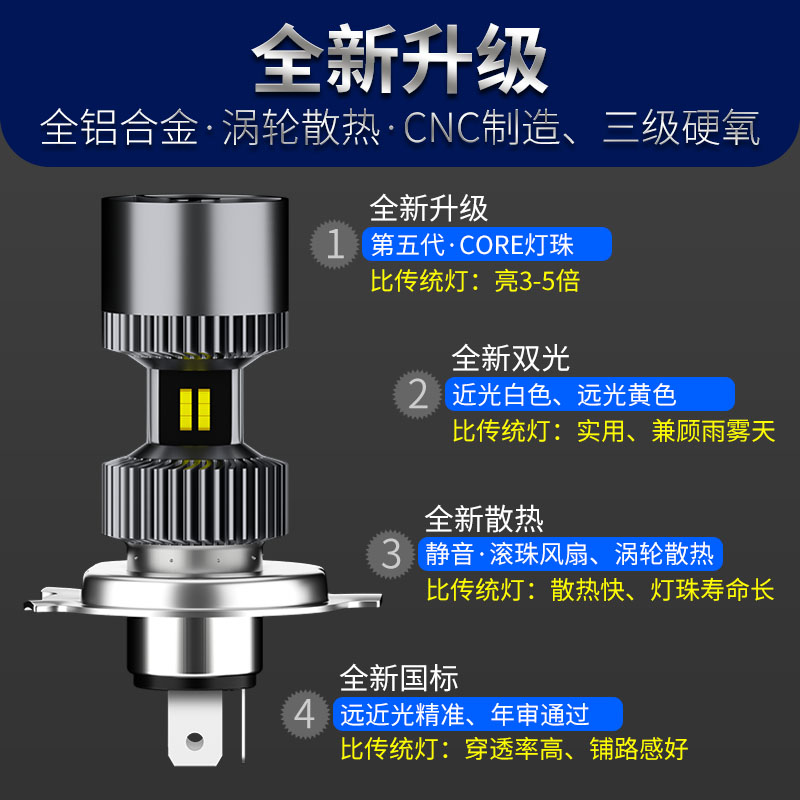 全新升级
全铝合金·涡轮散热·CNC制造、三级硬氧

1
全新升级
第五代·CORE灯珠
比传统灯：亮3-5倍

2
全新双光
近光白色、远光黄色
比传统灯：实用、兼顾雨雾天

3
全新散热
静音·滚珠风扇、涡轮散热
比传统灯：散热快、灯珠寿命长

4
全新国标
远近光精准、年审通过
比传统灯：穿透率高、铺路感好