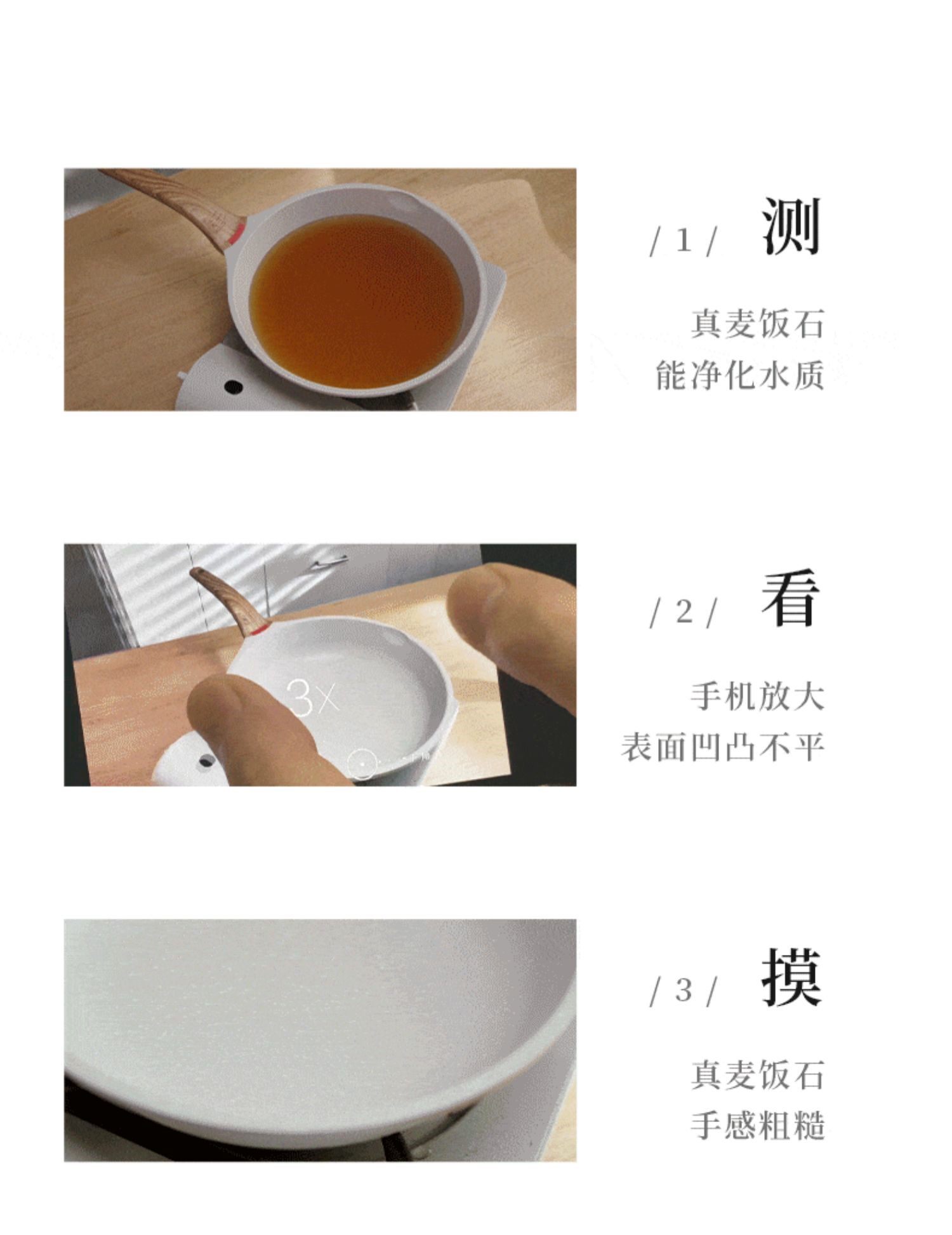 / 1 / 测

真麦饭石
能净化水质

3X

/ 2 / 看

手机放大
表面凹凸不平

/ 3 / 摸

真麦饭石
手感粗糙