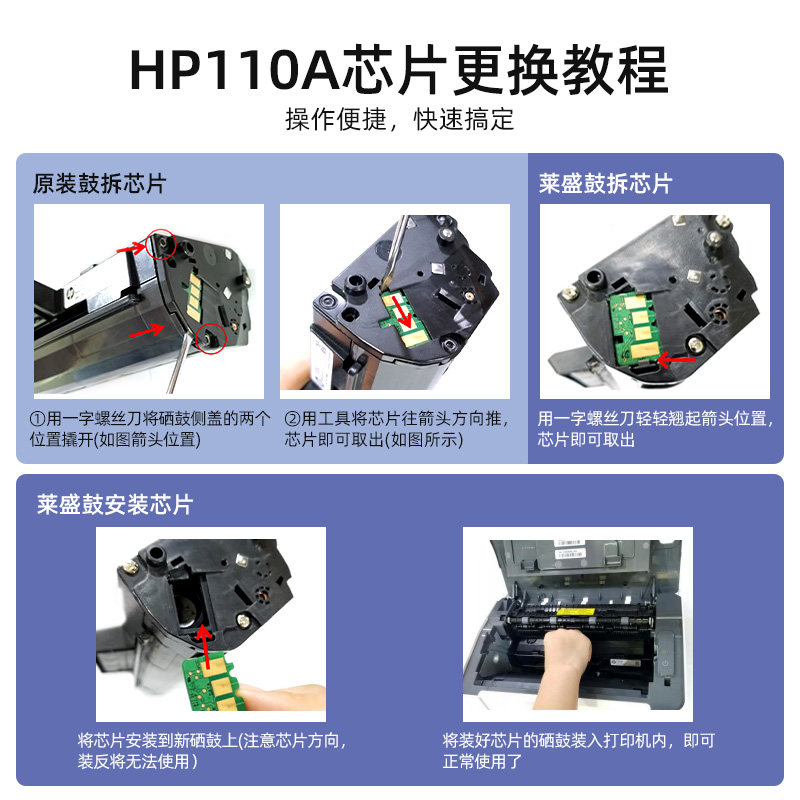 HP110A芯片更换教程

操作便捷，快速搞定

原装鼓拆芯片

①用一字螺丝刀将硒鼓侧盖的两个位置撬开(如图箭头位置)

②用工具将芯片往箭头方向推，芯片即可取出(如图所示)

莱盛鼓拆芯片

用一字螺丝刀轻轻翘起箭头位置，芯片即可取出

莱盛鼓安装芯片

将芯片安装到新硒鼓上(注意芯片方向，装反将无法使用）

将装好芯片的硒鼓装入打印机内，即可正常使用了