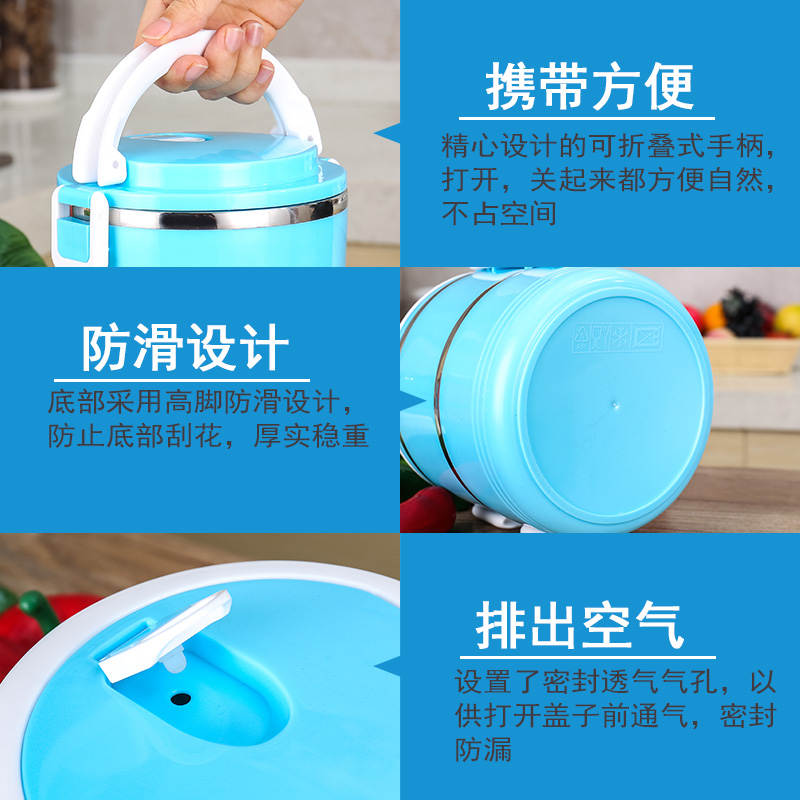 携带方便

精心设计的可折叠式手柄，打开，关起来都方便自然，不占空间

防滑设计

底部采用高脚防滑设计，防止底部刮花，厚实稳重

排出空气

设置了密封透气气孔，以供打开盖子前通气，密封防漏