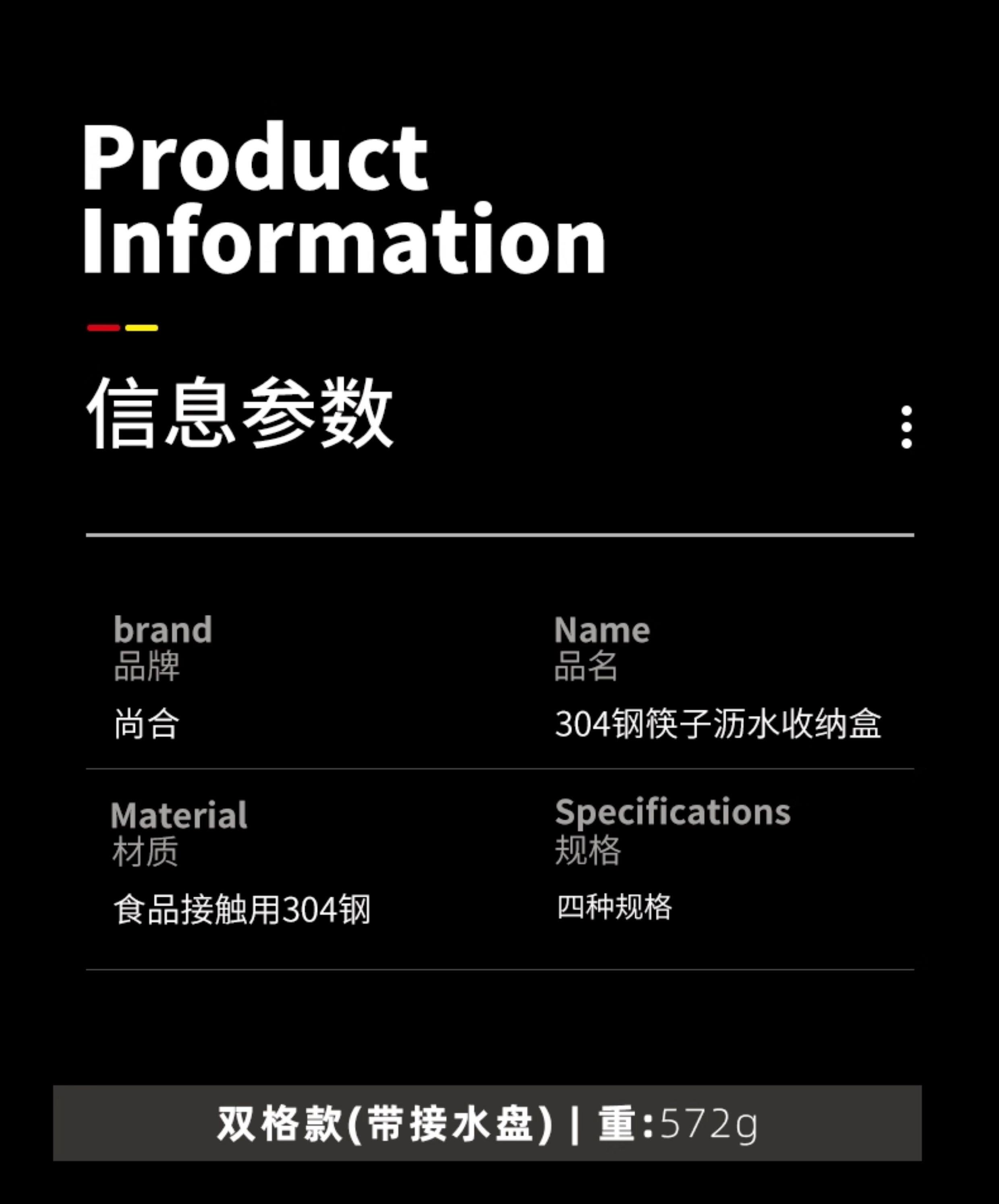 Product Information

信息参数

brand
品牌
尚合

Name
品名
304钢筷子沥水收纳盒

Material
材质
食品接触用304钢

Specifications
规格
四种规格

双格款(带接水盘) | 重:572g