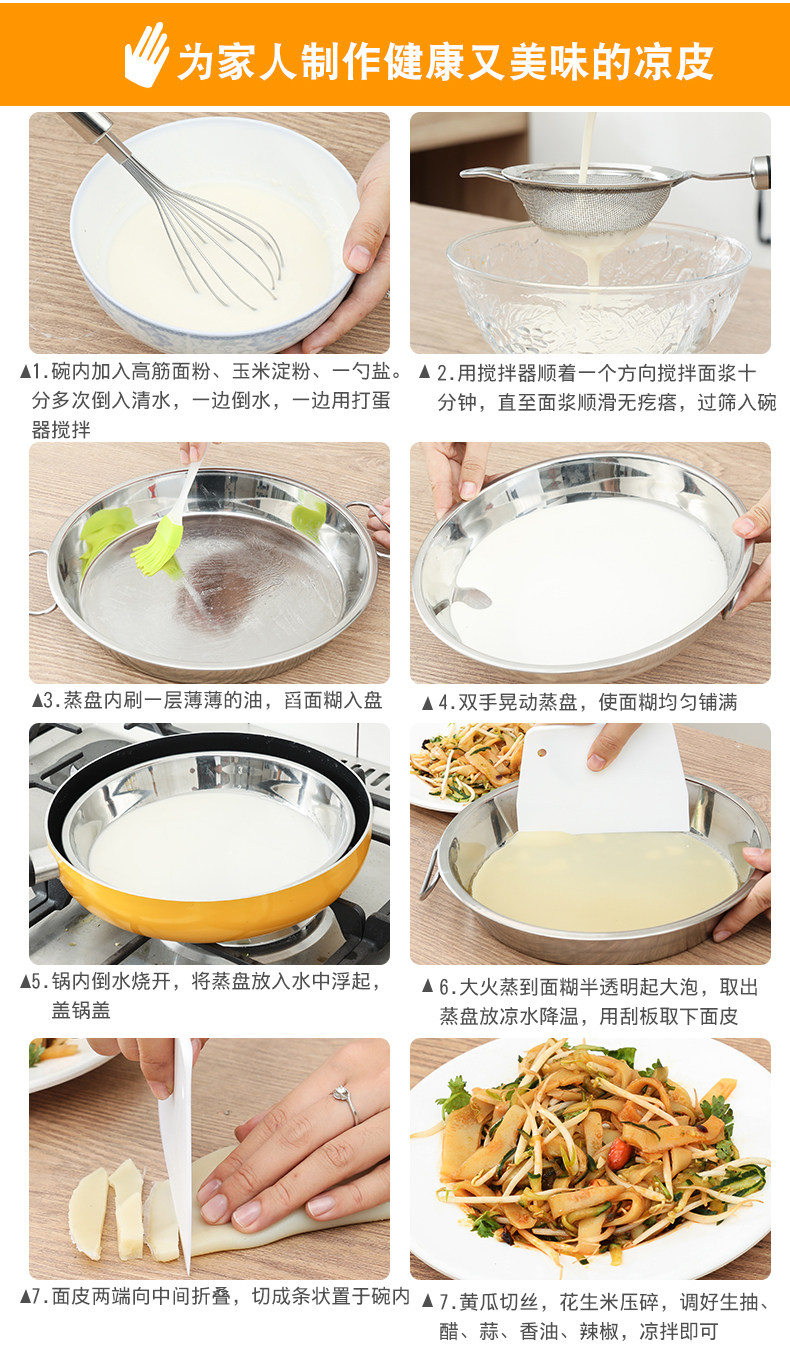 为家人制作健康又美味的凉皮

▲1.碗内加入高筋面粉、玉米淀粉、一勺盐。分多次倒入清水，一边倒水，一边用打蛋器搅拌

▲2.用搅拌器顺着一个方向搅拌面浆十分钟，直至面浆顺滑无疙瘩，过筛入碗

▲3.蒸盘内刷一层薄薄的油，舀面糊入盘

▲4.双手晃动蒸盘，使面糊均匀铺满

▲5.锅内倒水烧开，将蒸盘放入水中浮起，盖锅盖

▲6.大火蒸到面糊半透明起大泡，取出蒸盘放凉水降温，用刮板取下面皮

▲7.面皮两端向中间折叠，切成条状置于碗内

▲7.黄瓜切丝，花生米压碎，调好生抽、醋、蒜、香油、辣椒，凉拌即可