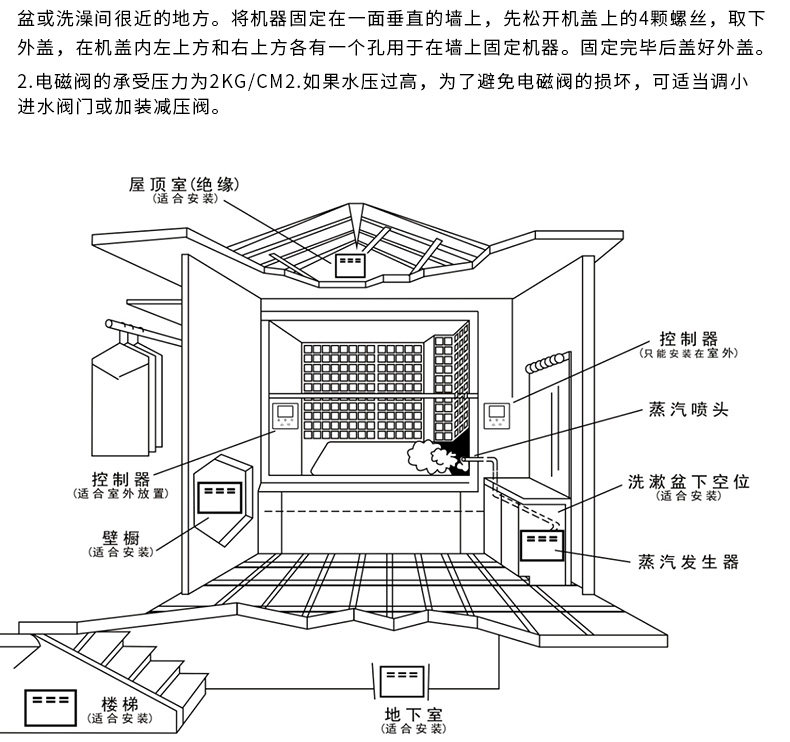 盆或洗澡间很近的地方。将机器固定在一面垂直的墙上，先松开机盖上的4颗螺丝，取下外盖，在机盖内左上方和右上方各有一个孔用于在墙上固定机器。固定完毕后盖好外盖。

2.电磁阀的承受压力为2KG/CM2.如果水压过高，为了避免电磁阀的损坏，可适当调小进水阀门或加装减压阀。

屋顶室(绝缘)
(适合安装)

控制器
(只能安装在室外)

蒸汽喷头

控制器
(适合室外放置)

洗漱盆下空位
(适合安装)

壁橱
(适合安装)

蒸汽发生器

楼梯
(适合安装)

地下室
(适合安装)