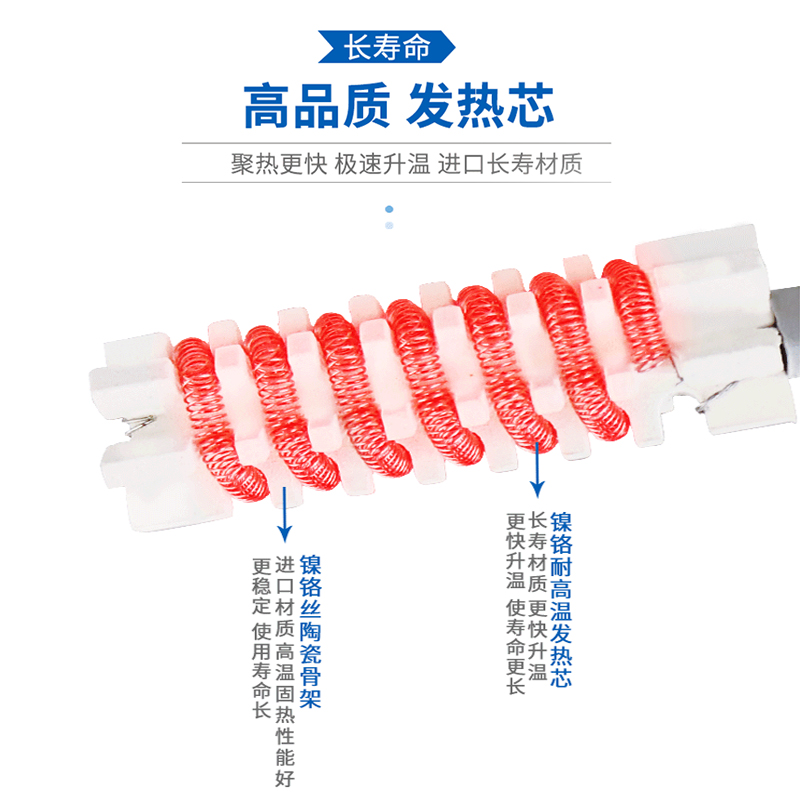 长寿命

高品质 发热芯

聚热更快 极速升温 进口长寿材质

镍铬丝陶瓷骨架

进口材质高温固热性能好

更稳定 使用寿命长

镍铬耐高温发热芯

长寿材质更快升温

更快升温 使寿命更长