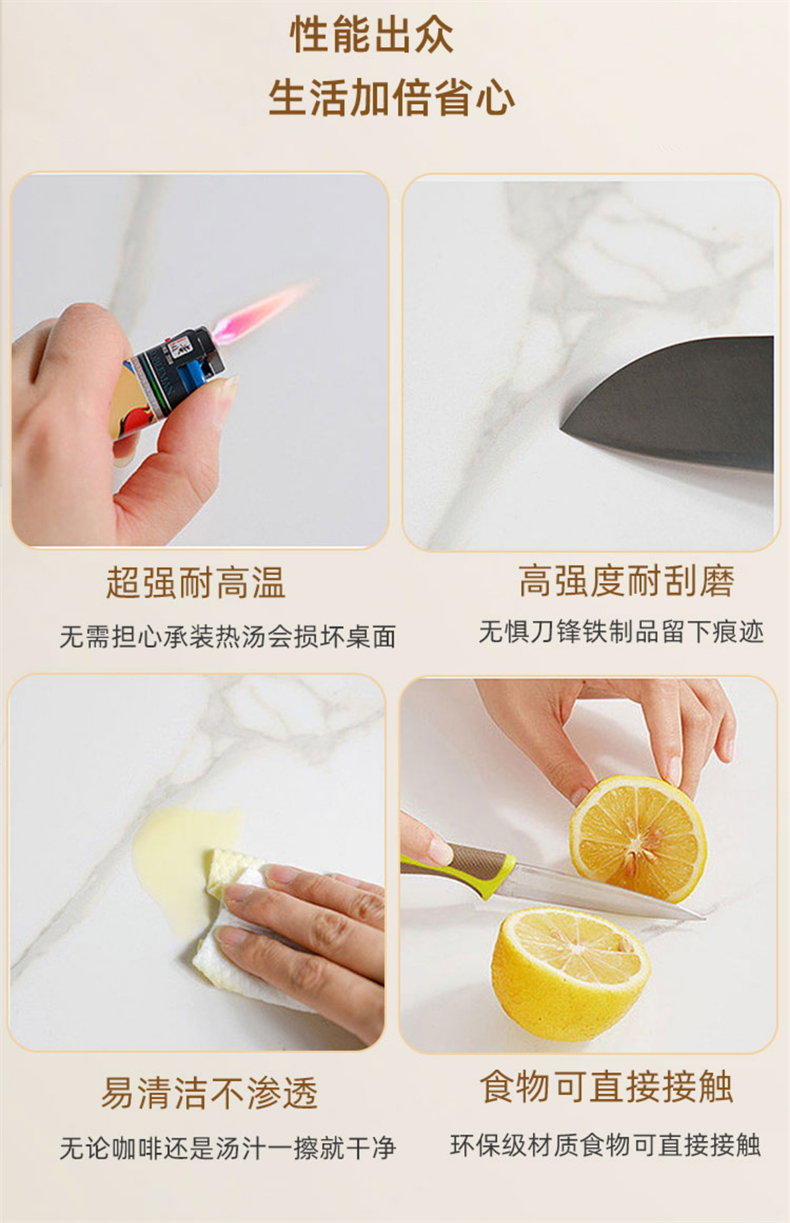 性能出众
生活加倍省心

超强耐高温
无需担心承装热汤会损坏桌面

高强度耐刮磨
无惧刀锋铁制品留下痕迹

易清洁不渗透
无论咖啡还是汤汁一擦就干净

食物可直接接触
环保级材质食物可直接接触