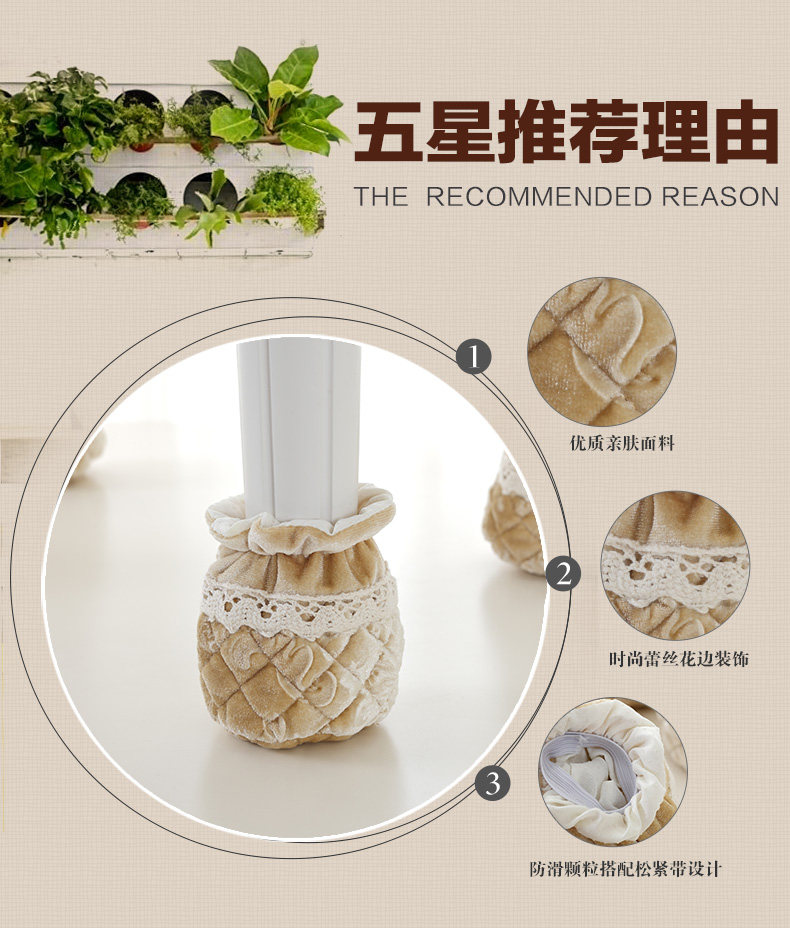 五星推荐理由

THE RECOMMENDED REASON

1

优质亲肤面料

2

时尚蕾丝花边装饰

3

防滑颗粒搭配松紧带设计