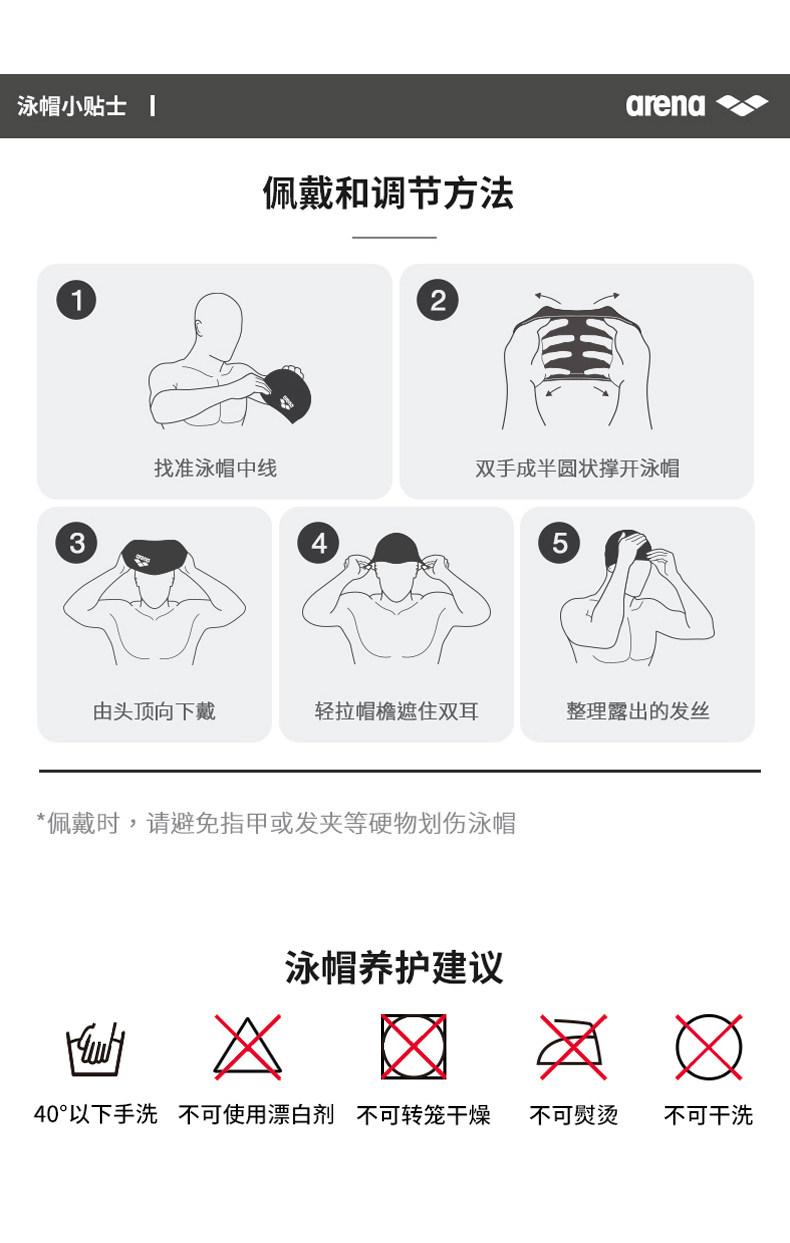 泳帽小贴士 |

arena

佩戴和调节方法

1

找准泳帽中线

2

双手成半圆状撑开泳帽

3

由头顶向下戴

4

轻拉帽檐遮住双耳

5

整理露出的发丝

*佩戴时，请避免指甲或发夹等硬物划伤泳帽

泳帽养护建议

40°以下手洗

不可使用漂白剂

不可转笼干燥

不可熨烫

不可干洗