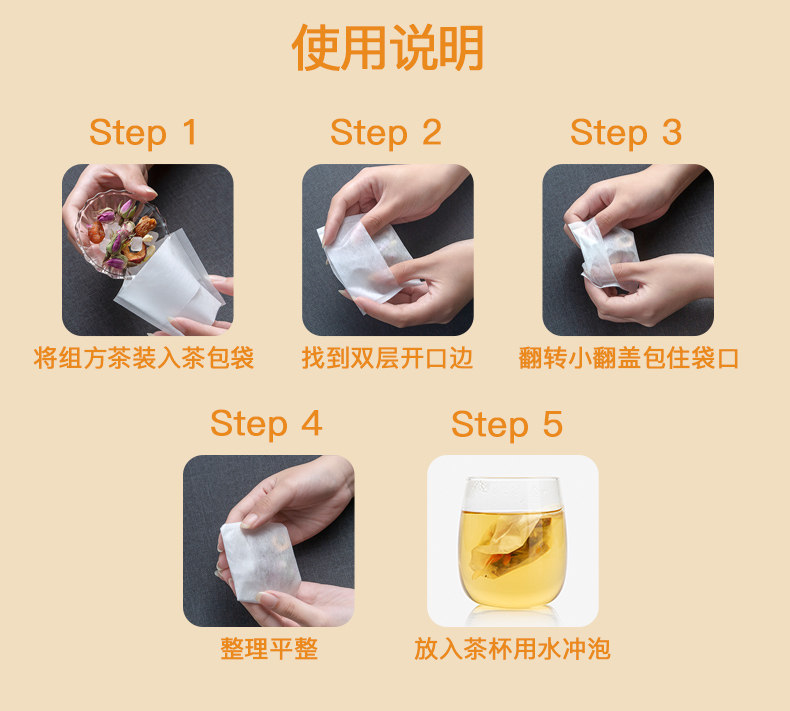 使用说明

Step 1
将组方茶装入茶包袋

Step 2
找到双层开口边

Step 3
翻转小翻盖包住袋口

Step 4
整理平整

Step 5
放入茶杯用水冲泡