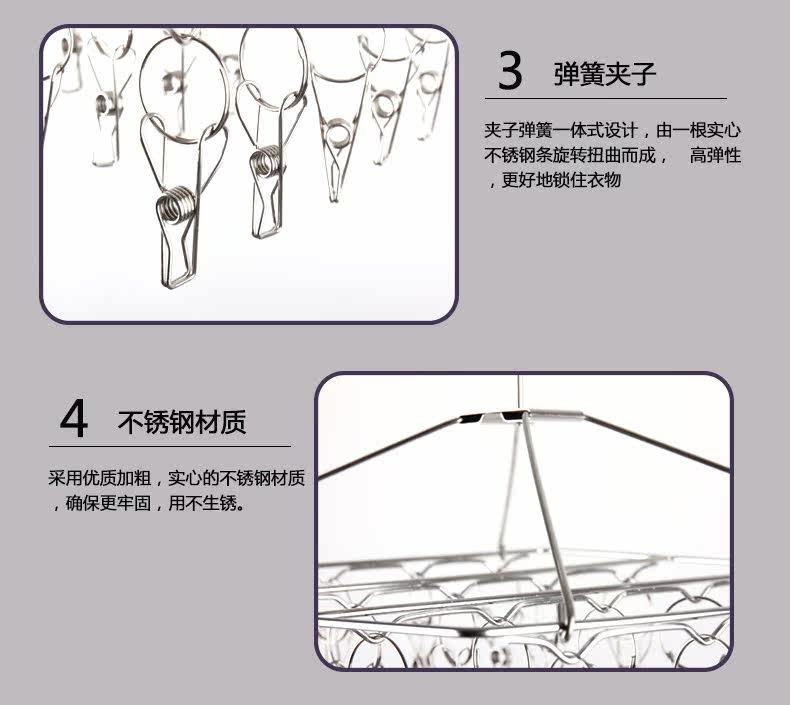 3 弹簧夹子

夹子弹簧一体式设计，由一根实心不锈钢条旋转扭曲而成，　高弹性，更好地锁住衣物

4 不锈钢材质

采用优质加粗，实心的不锈钢材质，确保更牢固，用不生锈。