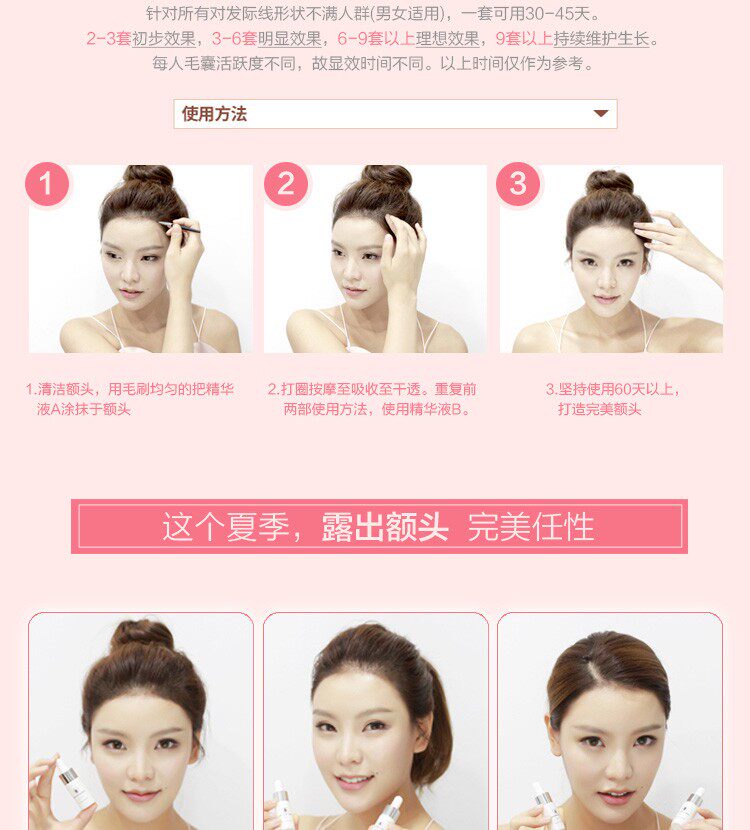 针对所有对发际线形状不满人群(男女适用)，一套可用30-45天。
2-3套初步效果，3-6套明显效果，6-9套以上理想效果，9套以上持续维护生长。
每人毛囊活跃度不同，故显效时间不同。以上时间仅作为参考。

使用方法

1

2

3

1.清洁额头，用毛刷均匀的把精华液A涂抹于额头

2.打圈按摩至吸收至干透。重复前两部使用方法，使用精华液B。

3.坚持使用60天以上，打造完美额头

这个夏季，露出额头 完美任性