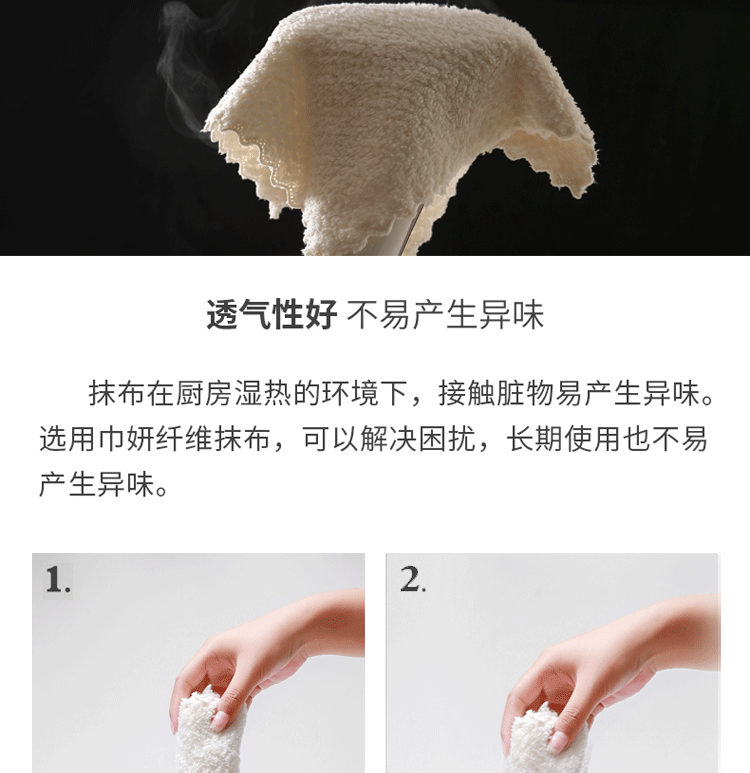 透气性好 不易产生异味

抹布在厨房湿热的环境下，接触脏物易产生异味。选用巾妍纤维抹布，可以解决困扰，长期使用也不易产生异味。

1.

2.