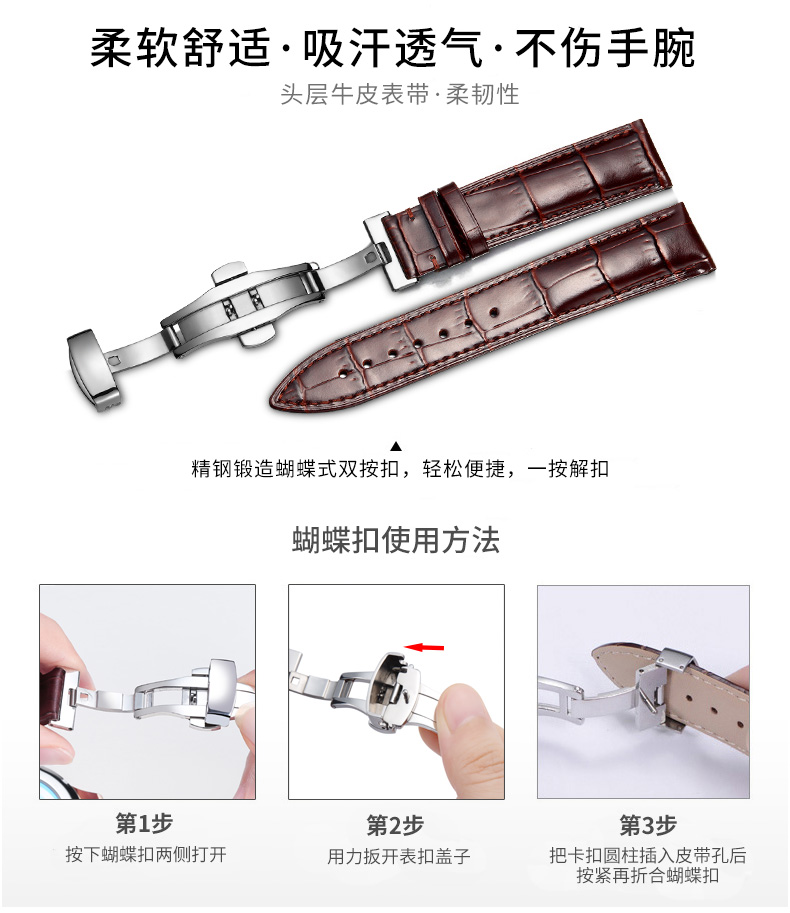 柔软舒适·吸汗透气·不伤手腕

头层牛皮表带·柔韧性

▲
精钢锻造蝴蝶式双按扣，轻松便捷，一按解扣

蝴蝶扣使用方法

第1步
按下蝴蝶扣两侧打开

第2步
用力扳开表扣盖子

第3步
把卡扣圆柱插入皮带孔后按紧再折合蝴蝶扣