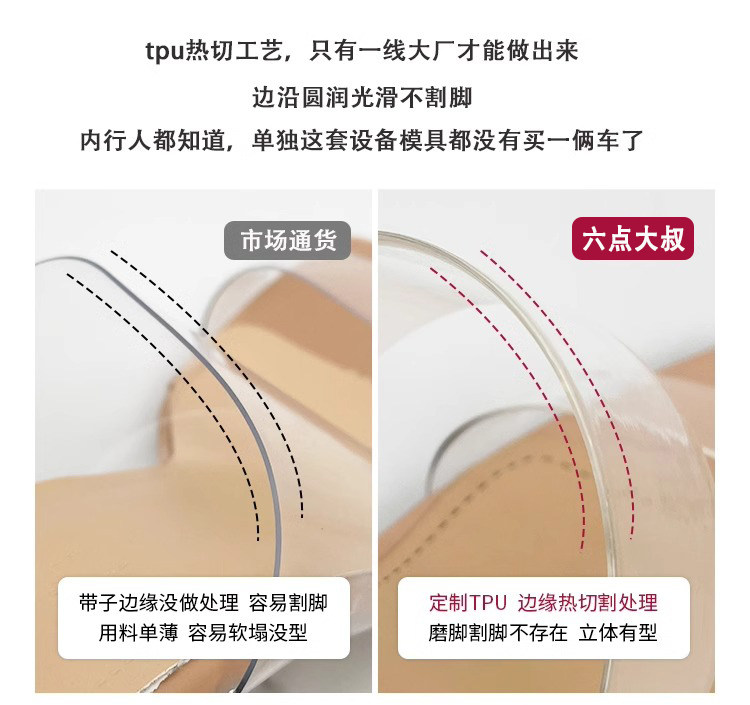 tpu热切工艺，只有一线大厂才能做出来

边沿圆润光滑不割脚

内行人都知道，单独这套设备模具都没有买一俩车了

市场通货

带子边缘没做处理 容易割脚
用料单薄 容易软塌没型

六点大叔

定制TPU 边缘热切割处理
磨脚割脚不存在 立体有型