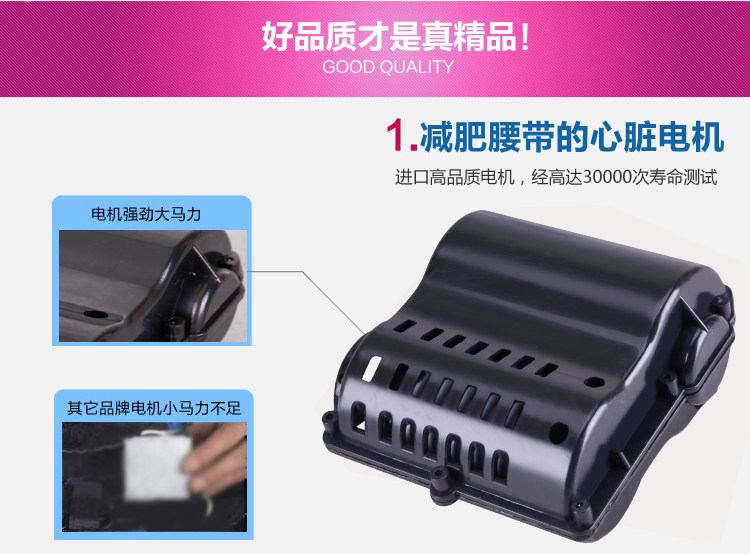 好品质才是真精品!
GOOD QUALITY

1.减肥腰带的心脏电机
进口高品质电机，经高达30000次寿命测试

电机强劲大马力

其它品牌电机小马力不足