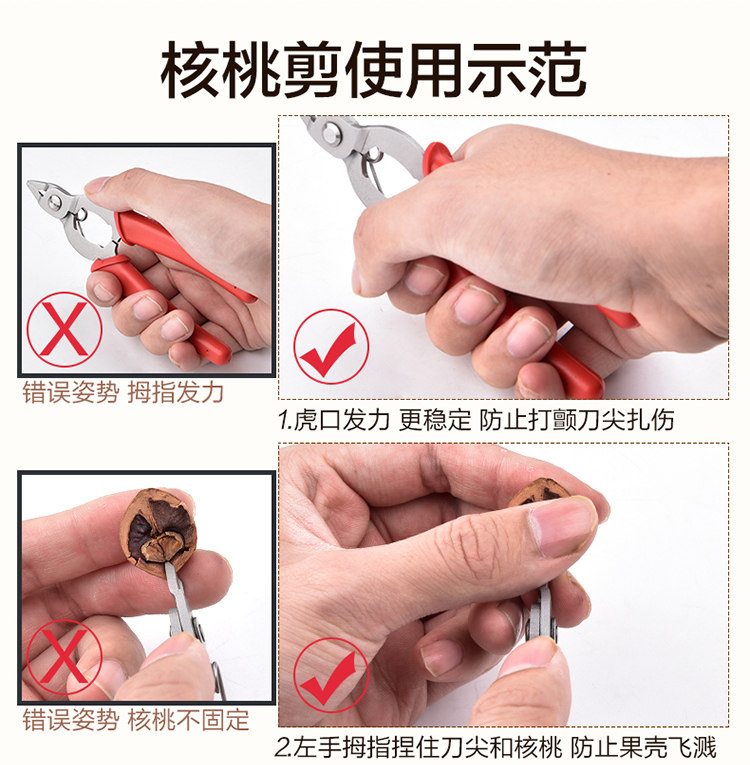 核桃剪使用示范

错误姿势 拇指发力

1.虎口发力 更稳定 防止打颤刀尖扎伤

错误姿势 核桃不固定

2.左手拇指捏住刀尖和核桃 防止果壳飞溅