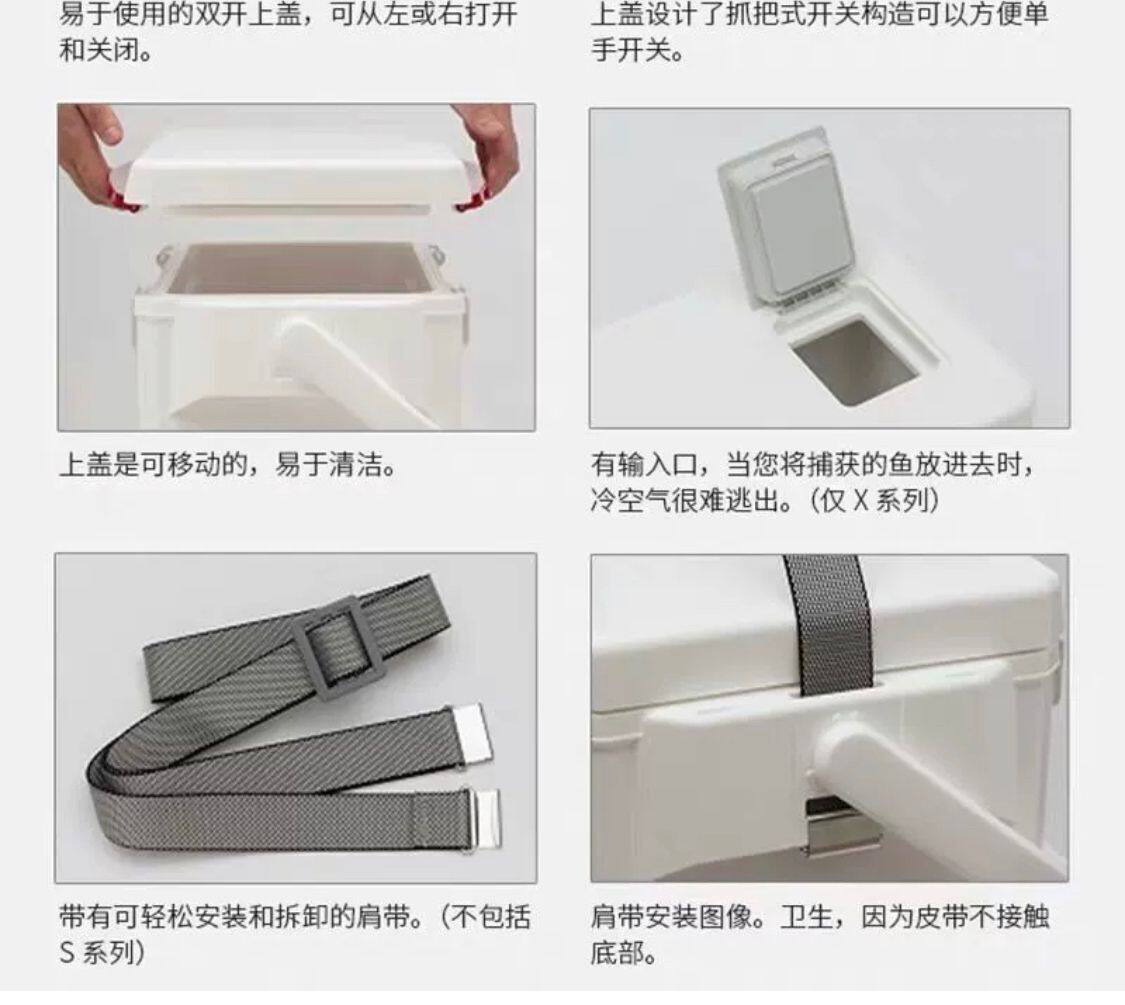 易于使用的双开上盖，可从左或右打开和关闭。

上盖设计了抓把式开关构造可以方便单手开关。

上盖是可移动的，易于清洁。

有输入口，当您将捕获的鱼放进去时，冷空气很难逃出。（仅 X 系列）

带有可轻松安装和拆卸的肩带。（不包括 S 系列）

肩带安装图像。卫生，因为皮带不接触底部。