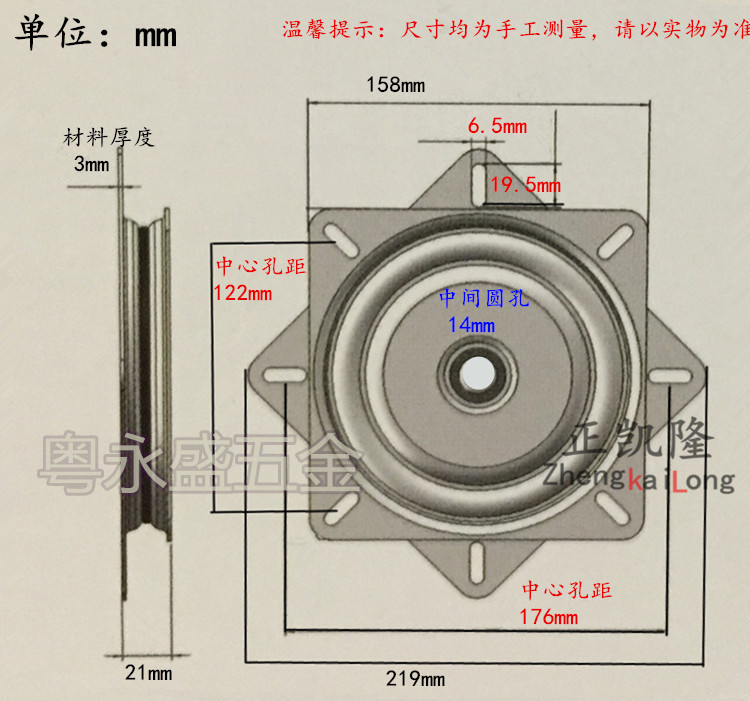 单位：mm

温馨提示：尺寸均为手工测量，请以实物为准

158mm

6.5mm

19.5mm

材料厚度
3mm

中心孔距
122mm

中间圆孔
14mm

粤永盛五金

正凯隆
ZhengkaiLong

中心孔距
176mm

21mm

219mm