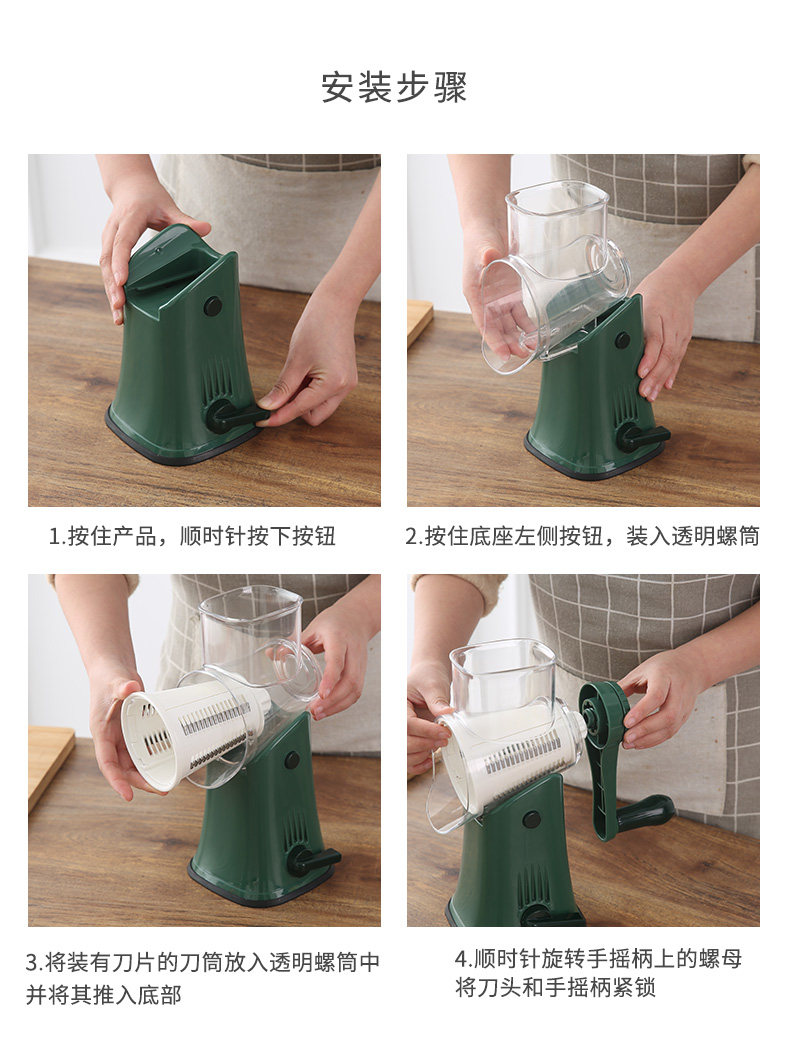 安装步骤

1.按住产品，顺时针按下按钮

2.按住底座左侧按钮，装入透明螺筒

3.将装有刀片的刀筒放入透明螺筒中并将其推入底部

4.顺时针旋转手摇柄上的螺母将刀头和手摇柄紧锁